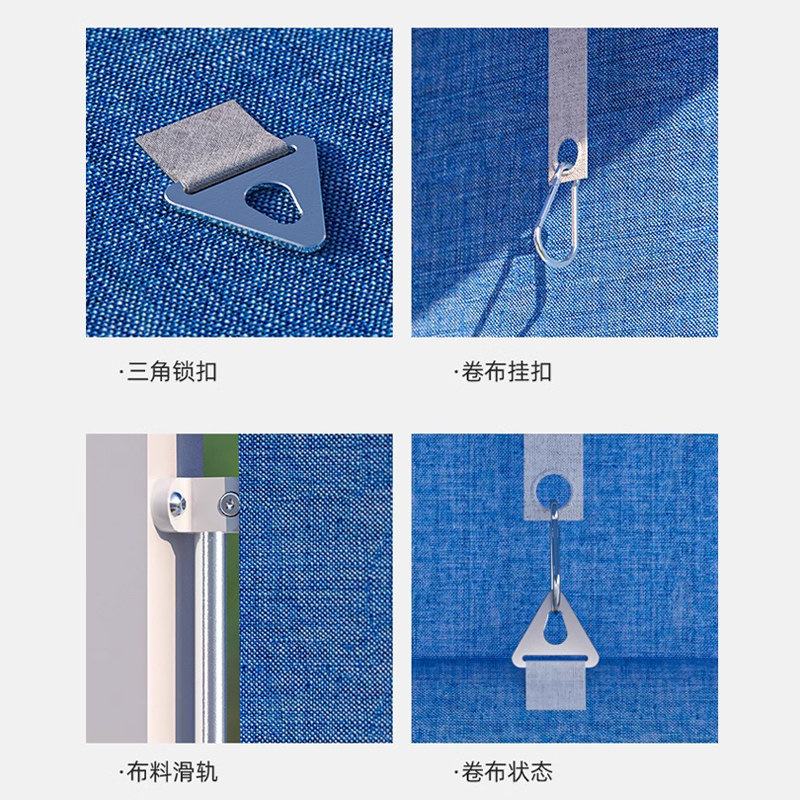 ·三角锁扣

·卷布挂扣

·布料滑轨

·卷布状态