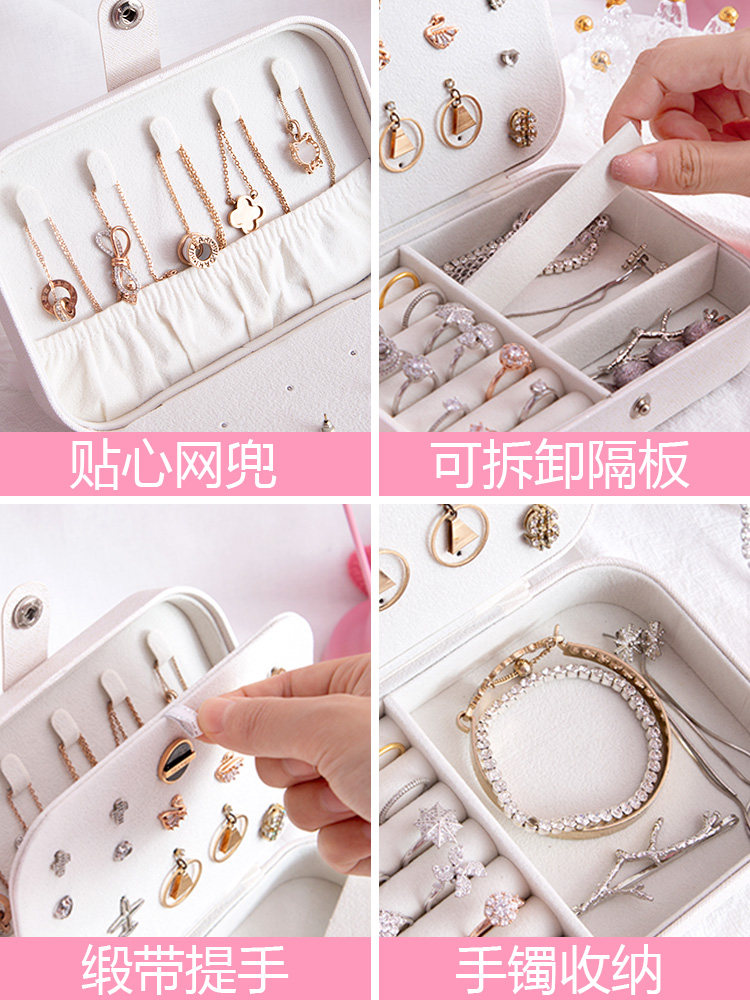 贴心网兜

可拆卸隔板

缎带提手

手镯收纳