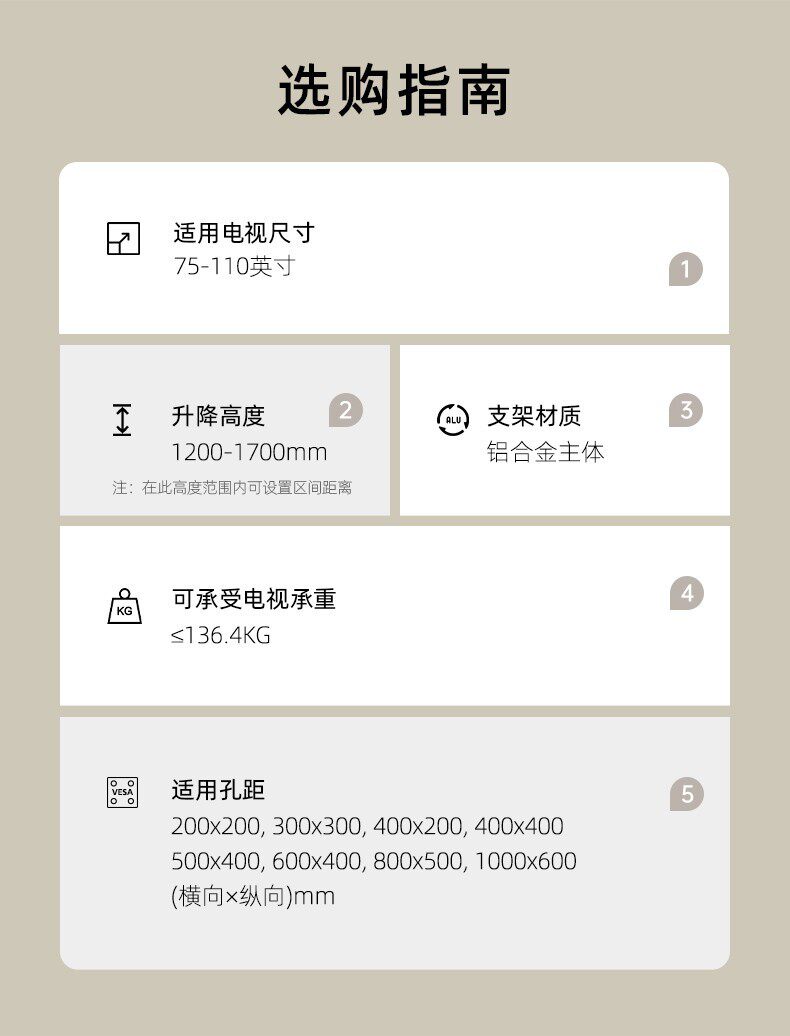 选购指南

适用电视尺寸
75-110英寸

1

升降高度
1200-1700mm
注：在此高度范围内可设置区间距离

2

ALU

支架材质
铝合金主体

3

KG

可承受电视承重
≤136.4KG

4

VESA

适用孔距
200x200, 300x300, 400x200, 400x400
500x400, 600x400, 800x500, 1000x600
(横向×纵向)mm

5