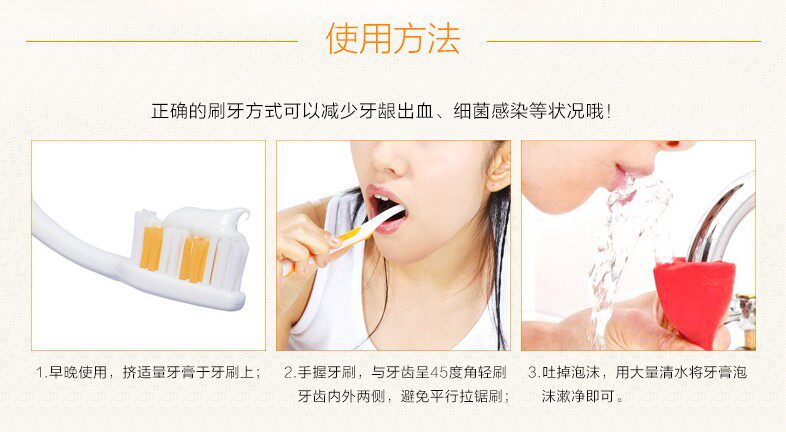 使用方法

正确的刷牙方式可以减少牙龈出血、细菌感染等状况哦!

1.早晚使用，挤适量牙膏于牙刷上；

2.手握牙刷，与牙齿呈45度角轻刷牙齿内外两侧，避免平行拉锯刷；

3.吐掉泡沫，用大量清水将牙膏泡沫漱净即可。