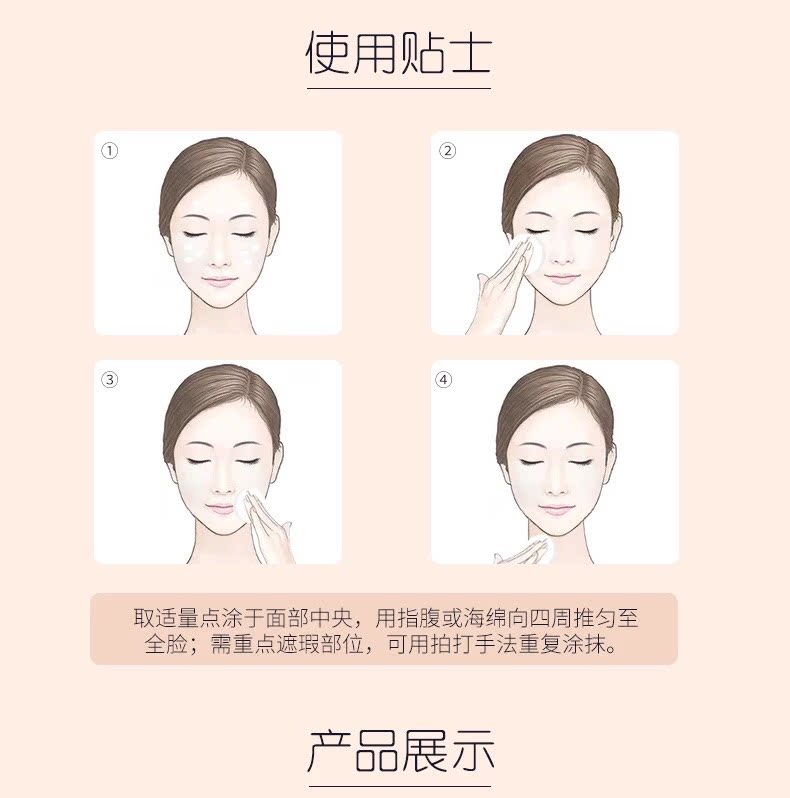 使用贴士

①

②

③

④

取适量点涂于面部中央，用指腹或海绵向四周推匀至全脸；需重点遮瑕部位，可用拍打手法重复涂抹。

产品展示