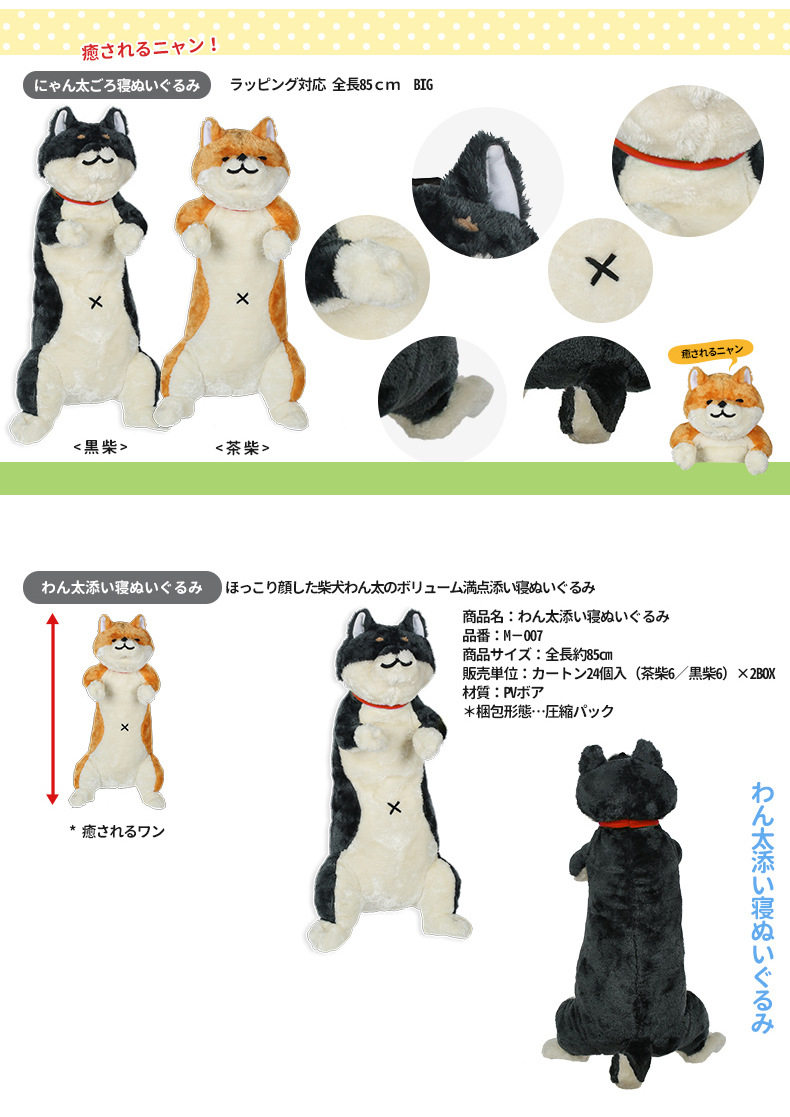 癒されるニャン！

にゃん太ごろ寝ぬいぐるみ

ラッピング対応 全長85ｃｍ BIG

＜黒柴＞

＜茶柴＞

癒されるニャン

わん太添い寝ぬいぐるみ

ほっこり顔した柴犬わん太のボリューム満点添い寝ぬいぐるみ

＊ 癒されるワン

商品名：わん太添い寝ぬいぐるみ
品番：M－007
商品サイズ：全長約85cm
販売単位：カートン24個入（茶柴6／黒柴6）×2BOX
材質：PVボア
＊梱包形態…圧縮パック

わん太添い寝ぬいぐるみ