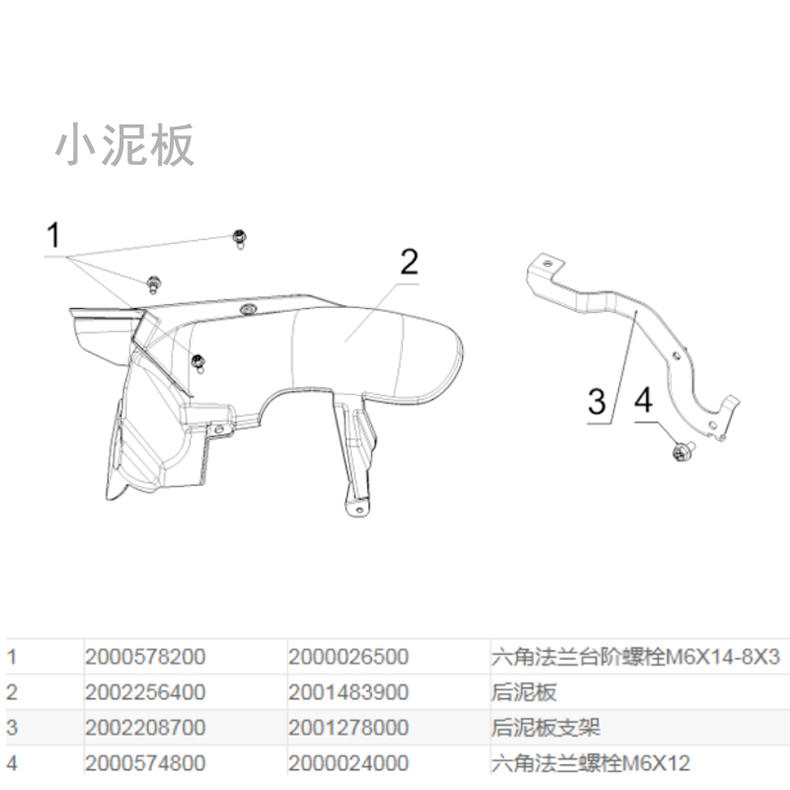 小泥板

1
2
3
4

| 1 | 2000578200 | 2000026500 | 六角法兰台阶螺栓M6X14-8X3 |
|---|---|---|---|
| 2 | 2002256400 | 2001483900 | 后泥板 |
| 3 | 2002208700 | 2001278000 | 后泥板支架 |
| 4 | 2000574800 | 2000024000 | 六角法兰螺栓M6X12 |