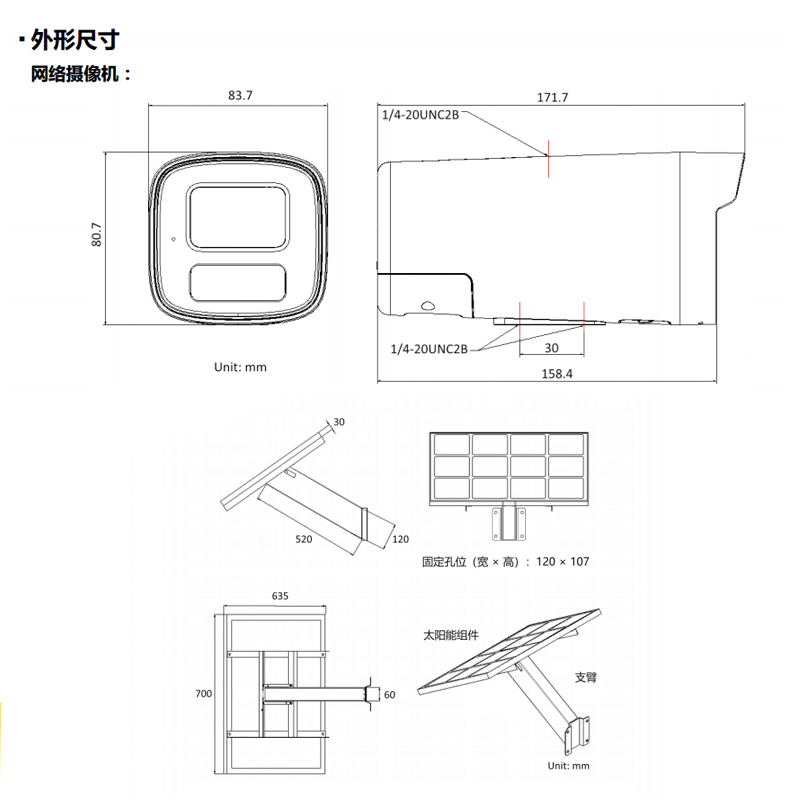 · 外形尺寸

网络摄像机：

83.7

80.7

Unit: mm

171.7

1/4-20UNC2B

1/4-20UNC2B

30

158.4

30

520

120

固定孔位（宽 × 高）：120 × 107

635

700

60

太阳能组件

支臂

Unit: mm