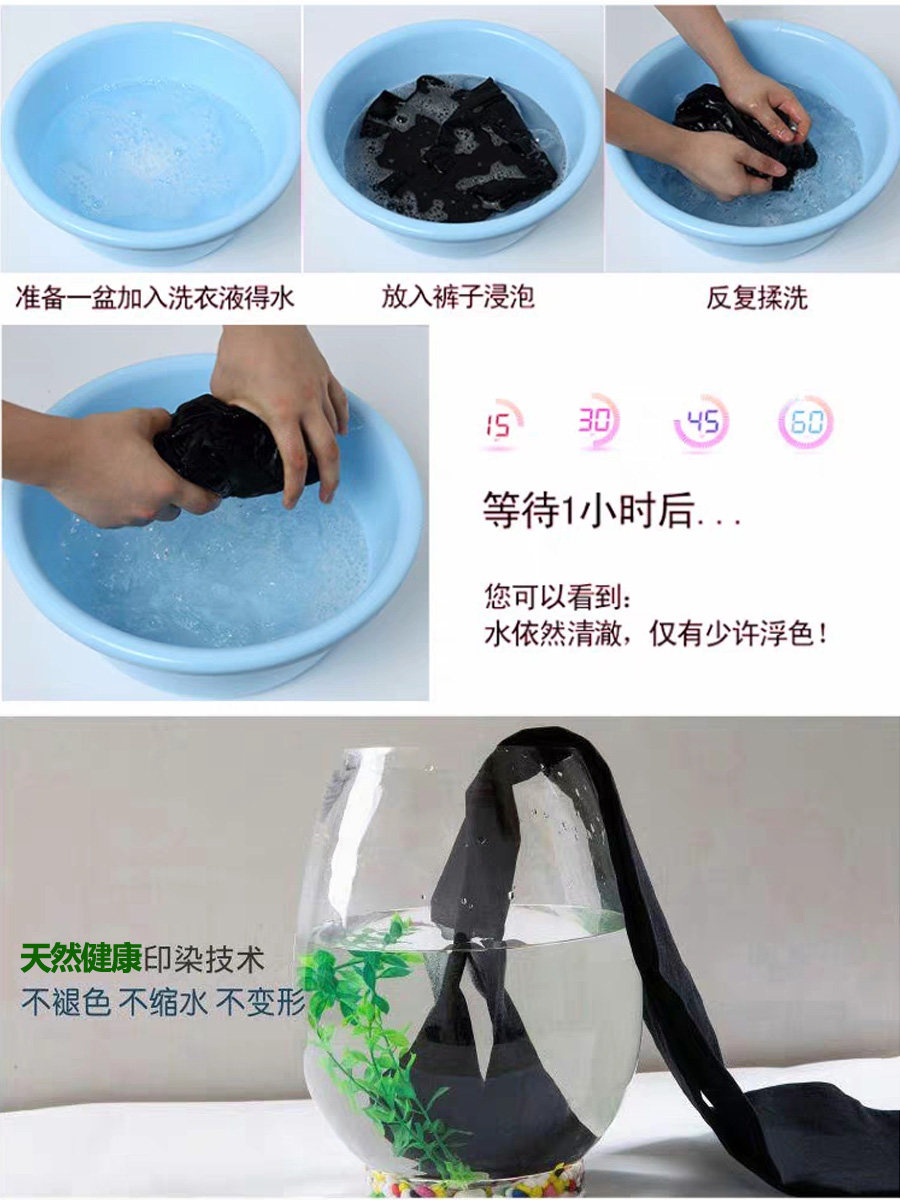 准备一盆加入洗衣液得水

放入裤子浸泡

反复揉洗

15 30 45 60

等待1小时后...

您可以看到:
水依然清澈，仅有少许浮色!

天然健康印染技术
不褪色 不缩水 不变形