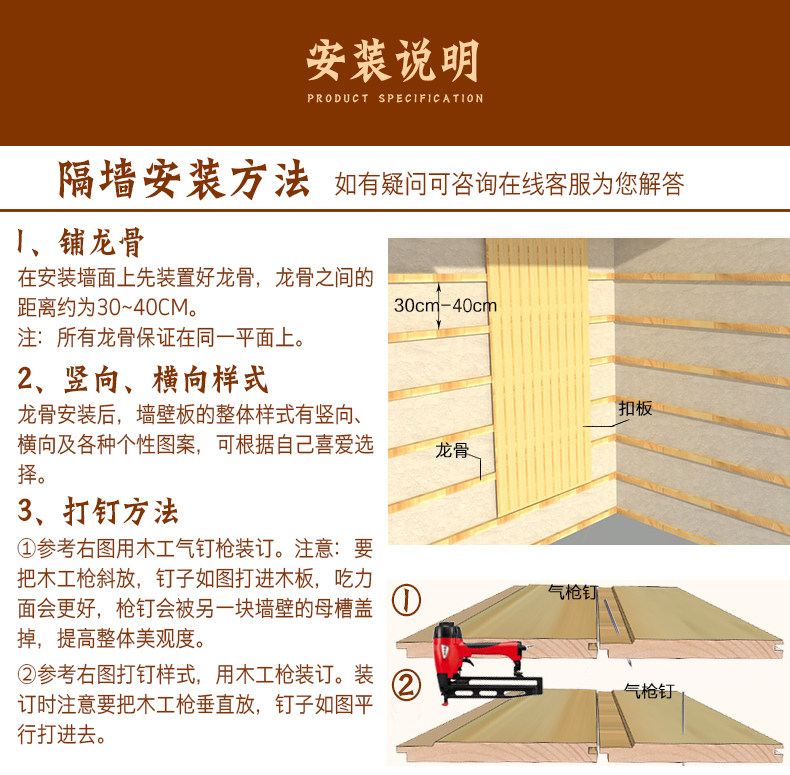 安装说明
PRODUCT SPECIFICATION

隔墙安装方法 如有疑问可咨询在线客服为您解答

1、铺龙骨
在安装墙面上先装置好龙骨，龙骨之间的距离约为30~40CM。
注：所有龙骨保证在同一平面上。

2、竖向、横向样式
龙骨安装后，墙壁板的整体样式有竖向、横向及各种个性图案，可根据自己喜爱选择。

3、打钉方法
①参考右图用木工气钉枪装订。注意：要把木工枪斜放，钉子如图打进木板，吃力面会更好，枪钉会被另一块墙壁的母槽盖掉，提高整体美观度。

②参考右图打钉样式，用木工枪装订。装订时注意要把木工枪垂直放，钉子如图平行打进去。

30cm-40cm
扣板
龙骨

①
气枪钉
②
气枪钉