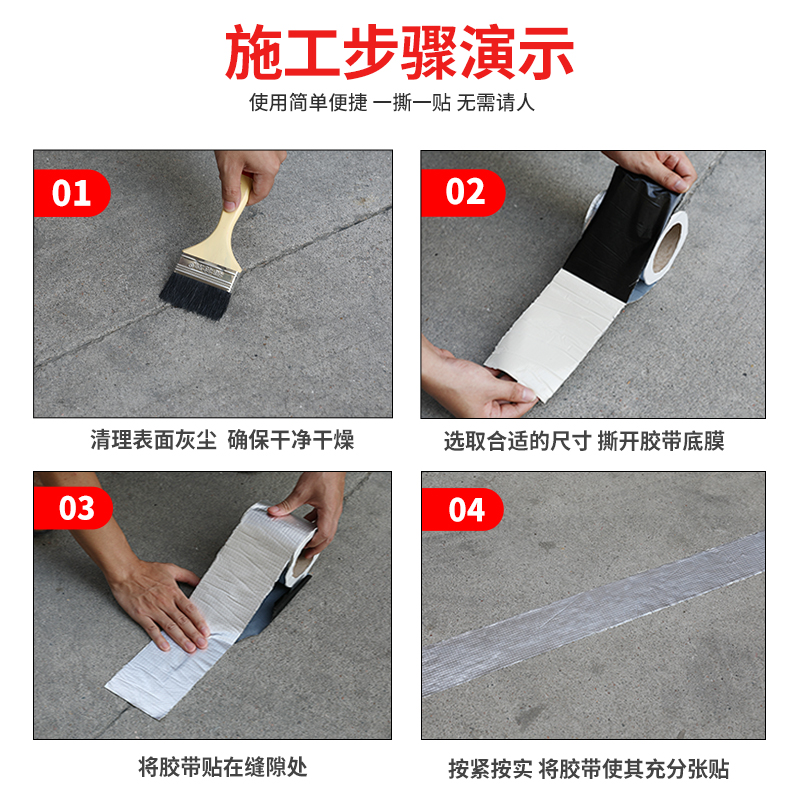 施工步骤演示

使用简单便捷 一撕一贴 无需请人

01

清理表面灰尘 确保干净干燥

02

选取合适的尺寸 撕开胶带底膜

03

将胶带贴在缝隙处

04

按紧按实 将胶带使其充分张贴