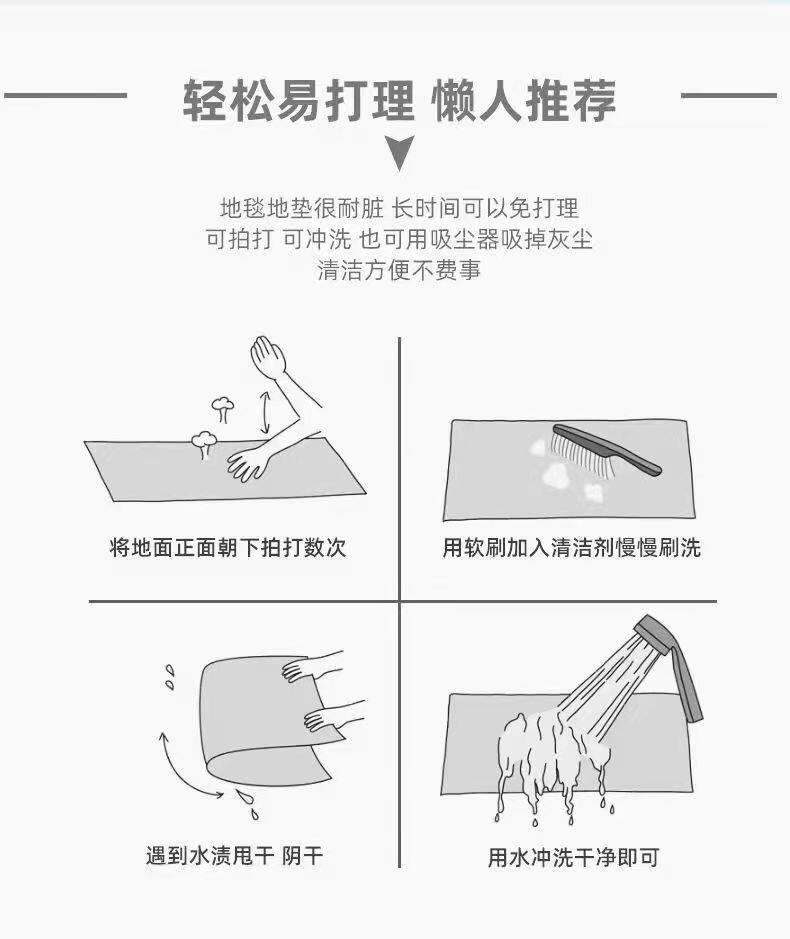 轻松易打理 懒人推荐

地毯地垫很耐脏 长时间可以免打理
可拍打 可冲洗 也可用吸尘器吸掉灰尘
清洁方便不费事

将地面正面朝下拍打数次

用软刷加入清洁剂慢慢刷洗

遇到水渍甩干 阴干

用水冲洗干净即可