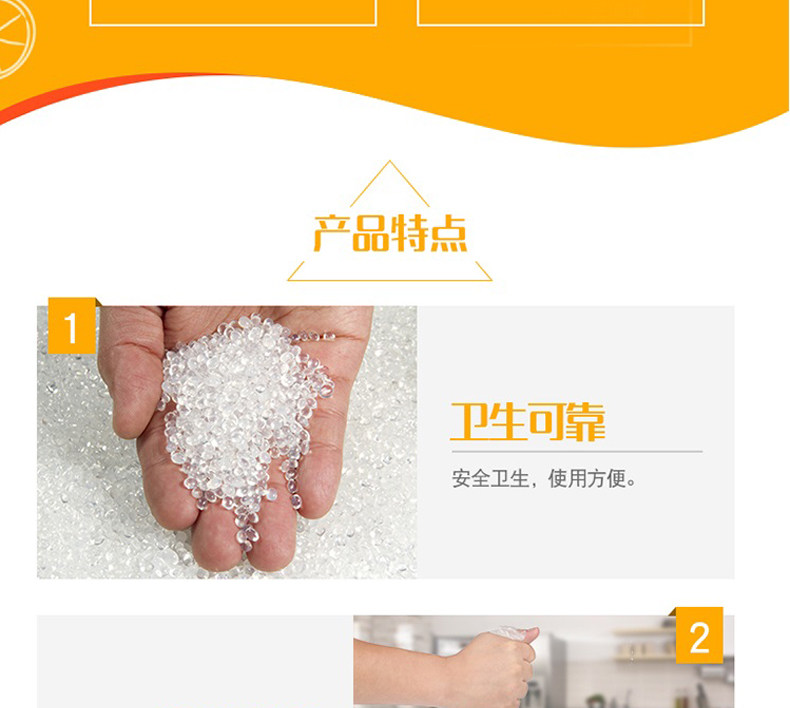 产品特点

1

卫生可靠

安全卫生，使用方便。

2