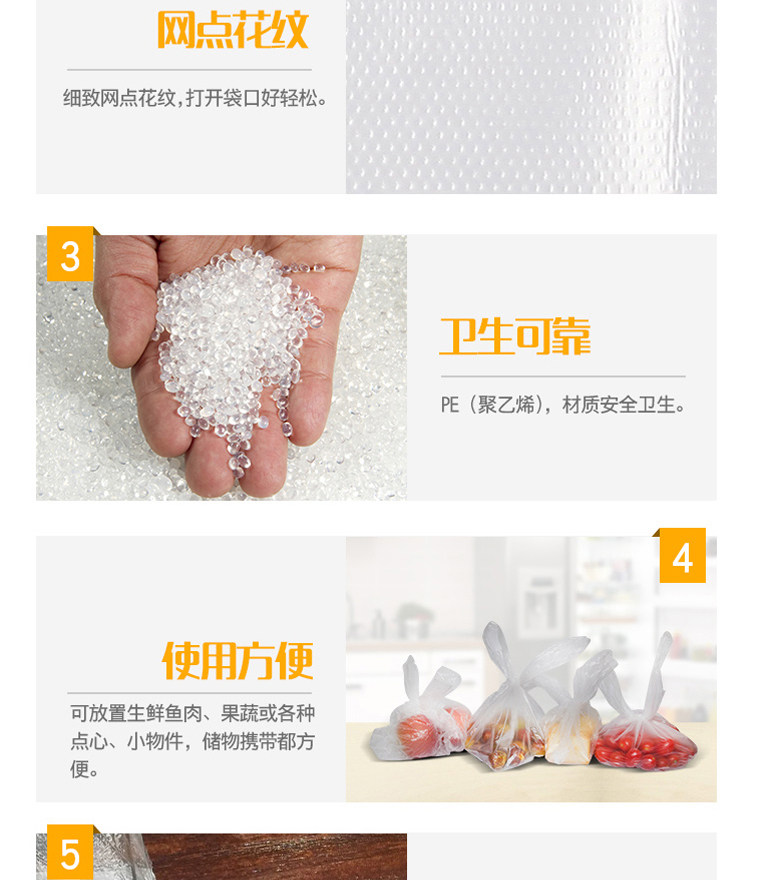 网点花纹

细致网点花纹，打开袋口好轻松。

3

卫生可靠

PE（聚乙烯），材质安全卫生。

4

使用方便

可放置生鲜鱼肉、果蔬或各种点心、小物件，储物携带都方便。

5