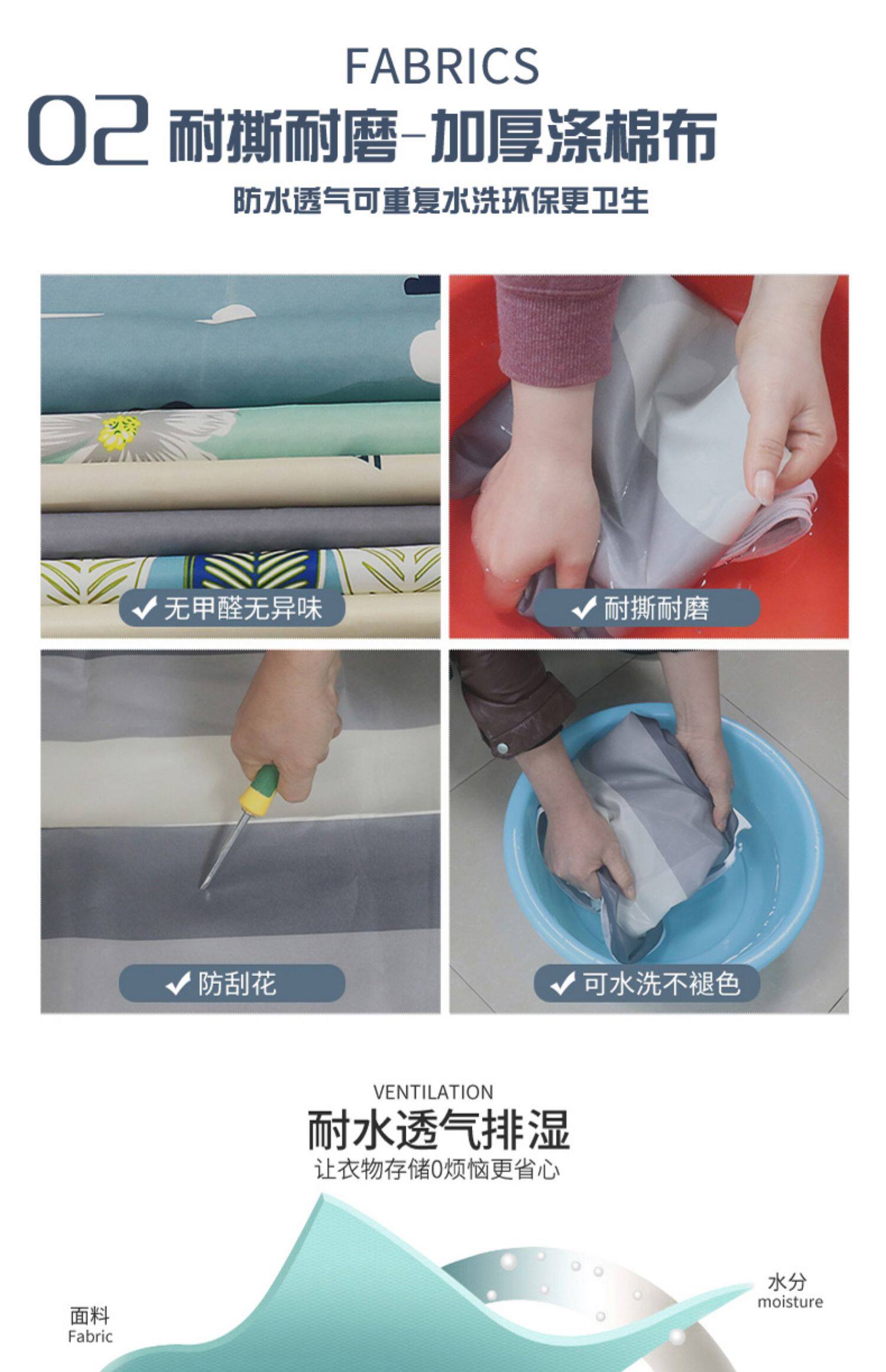 FABRICS

02 耐撕耐磨-加厚涤棉布

防水透气可重复水洗环保更卫生

✔ 无甲醛无异味

✔ 耐撕耐磨

✔ 防刮花

✔ 可水洗不褪色

VENTILATION

耐水透气排湿

让衣物存储0烦恼更省心

水分
moisture

面料
Fabric