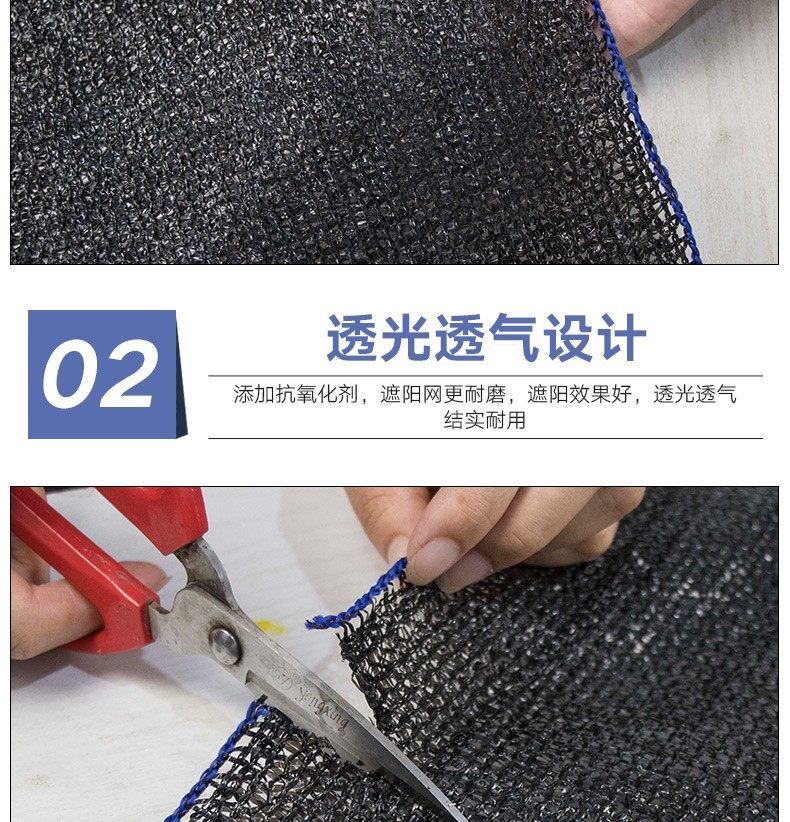 02

透光透气设计

添加抗氧化剂，遮阳网更耐磨，遮阳效果好，透光透气结实耐用

yengxing