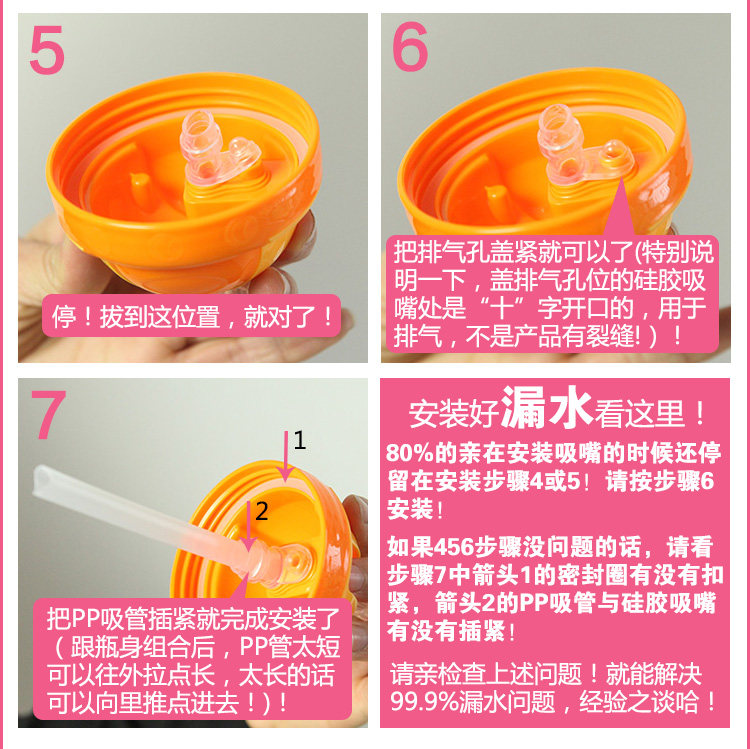 5

停！拔到这位置，就对了！

6

把排气孔盖紧就可以了(特别说明一下，盖排气孔位的硅胶吸嘴处是“十”字开口的，用于排气，不是产品有裂缝!）！

7

1

2

把PP吸管插紧就完成安装了（跟瓶身组合后，PP管太短可以往外拉点长，太长的话可以向里推点进去！)！

安装好漏水看这里！

80%的亲在安装吸嘴的时候还停留在安装步骤4或5！请按步骤6安装！

如果456步骤没问题的话，请看步骤7中箭头1的密封圈有没有扣紧，箭头2的PP吸管与硅胶吸嘴有没有插紧！

请亲检查上述问题！就能解决99.9%漏水问题，经验之谈哈！