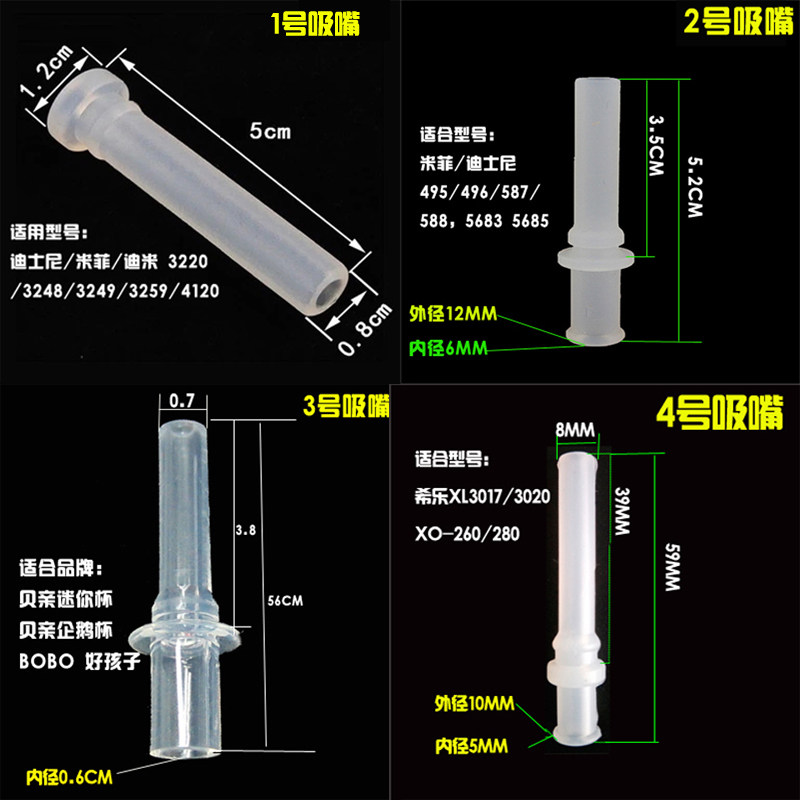 1号吸嘴

1.2cm

5cm

适用型号：
迪士尼/米菲/迪米 3220
/3248/3249/3259/4120

0.8cm

2号吸嘴

适合型号：
米菲/迪士尼
495/496/587/
588，5683 5685

3.5CM

5.2CM

外径12MM
内径6MM

3号吸嘴

0.7

3.8

56CM

适合品牌：
贝亲迷你杯
贝亲企鹅杯
BOBO 好孩子

内径0.6CM

4号吸嘴

8MM

适合型号：
希乐XL3017/3020
XO-260/280

39MM

59MM

外径10MM
内径5MM