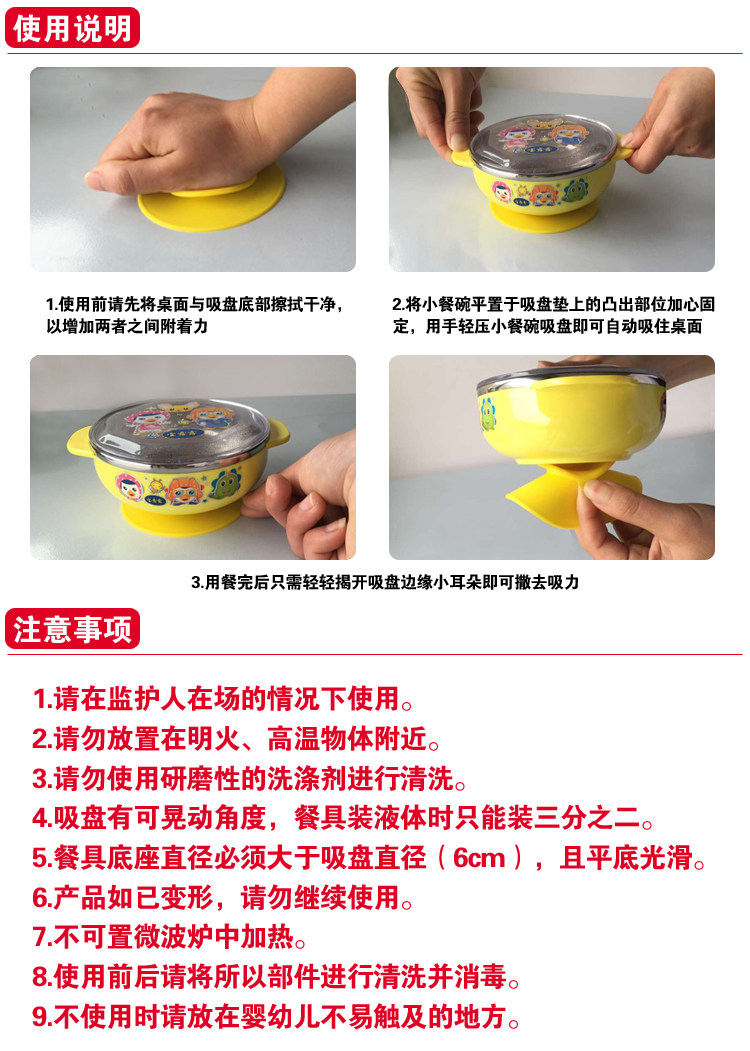 使用说明

1.使用前请先将桌面与吸盘底部擦拭干净，以增加两者之间附着力

2.将小餐碗平置于吸盘垫上的凸出部位加心固定，用手轻压小餐碗吸盘即可自动吸住桌面

3.用餐完后只需轻轻揭开吸盘边缘小耳朵即可撤去吸力

注意事项

1.请在监护人在场的情况下使用。
2.请勿放置在明火、高温物体附近。
3.请勿使用研磨性的洗涤剂进行清洗。
4.吸盘有可晃动角度，餐具装液体时只能装三分之二。
5.餐具底座直径必须大于吸盘直径（6cm），且平底光滑。
6.产品如已变形，请勿继续使用。
7.不可置微波炉中加热。
8.使用前后请将所以部件进行清洗并消毒。
9.不使用时请放在婴幼儿不易触及的地方。