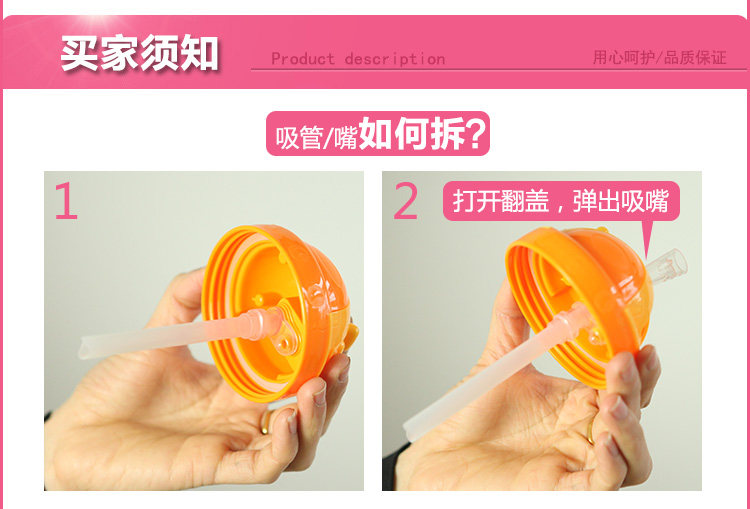 买家须知

Product description

用心呵护/品质保证

吸管/嘴如何拆?

1

2

打开翻盖，弹出吸嘴