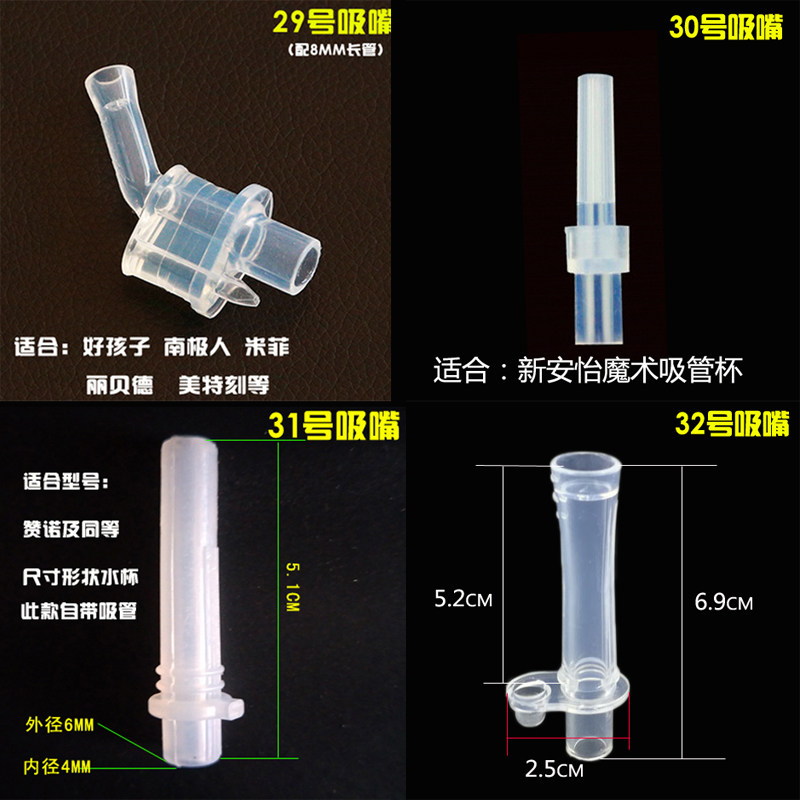 29号吸嘴
（配8MM长管）

适合：好孩子 南极人 米菲
丽贝德 美特刻等

30号吸嘴

适合：新安怡魔术吸管杯

31号吸嘴

适合型号：
赞诺及同等
尺寸形状水杯
此款自带吸管

5.1CM

外径6MM
内径4MM

32号吸嘴

5.2CM
6.9CM
2.5CM