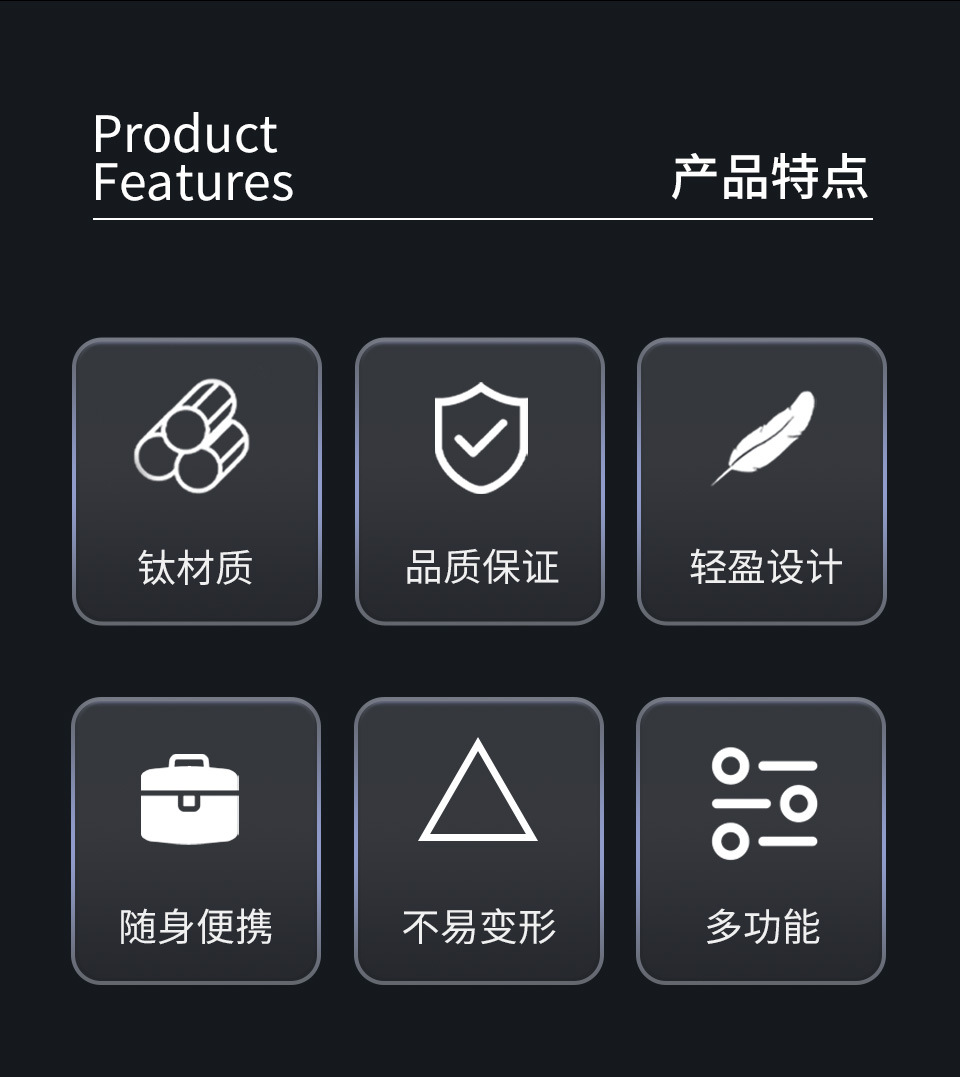 Product
Features

产品特点

钛材质

品质保证

轻盈设计

随身便携

不易变形

多功能