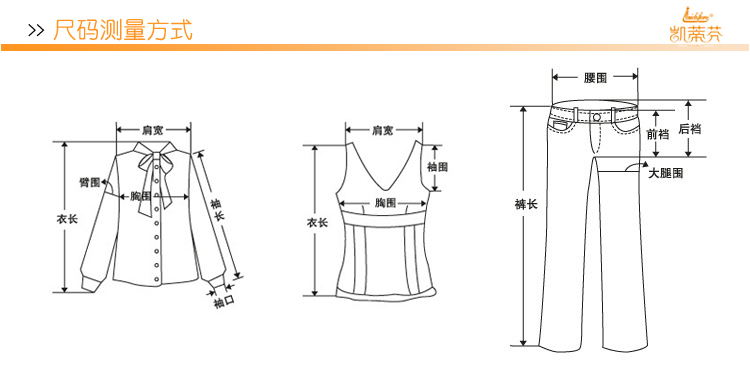 >> 尺码测量方式

凯蒂芬

肩宽
臂围
胸围
衣长
袖长
袖口

肩宽
袖围
胸围
衣长

腰围
前裆
后裆
大腿围
裤长