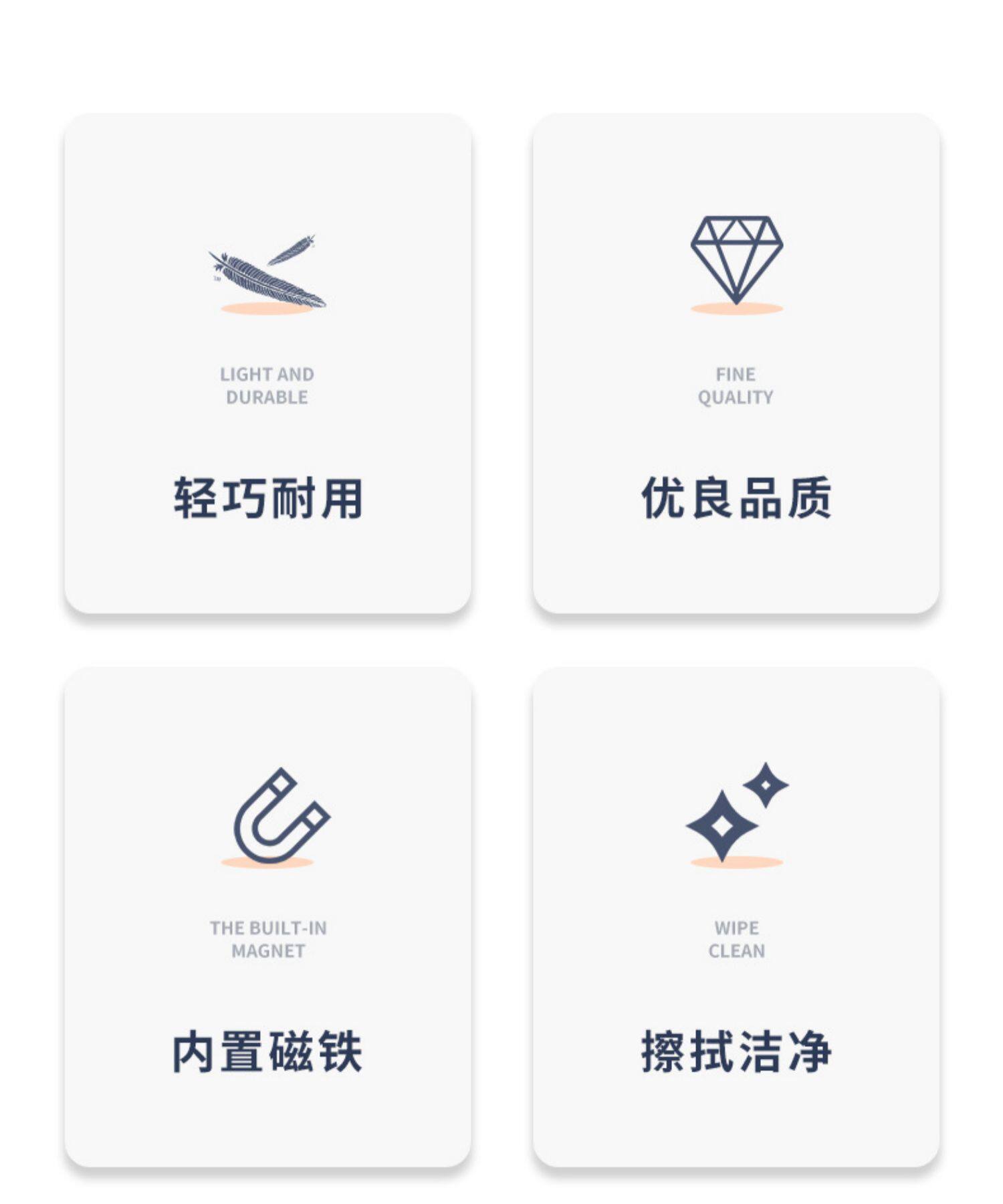 LIGHT AND
DURABLE

轻巧耐用

FINE
QUALITY

优良品质

THE BUILT-IN
MAGNET

内置磁铁

WIPE
CLEAN

擦拭洁净