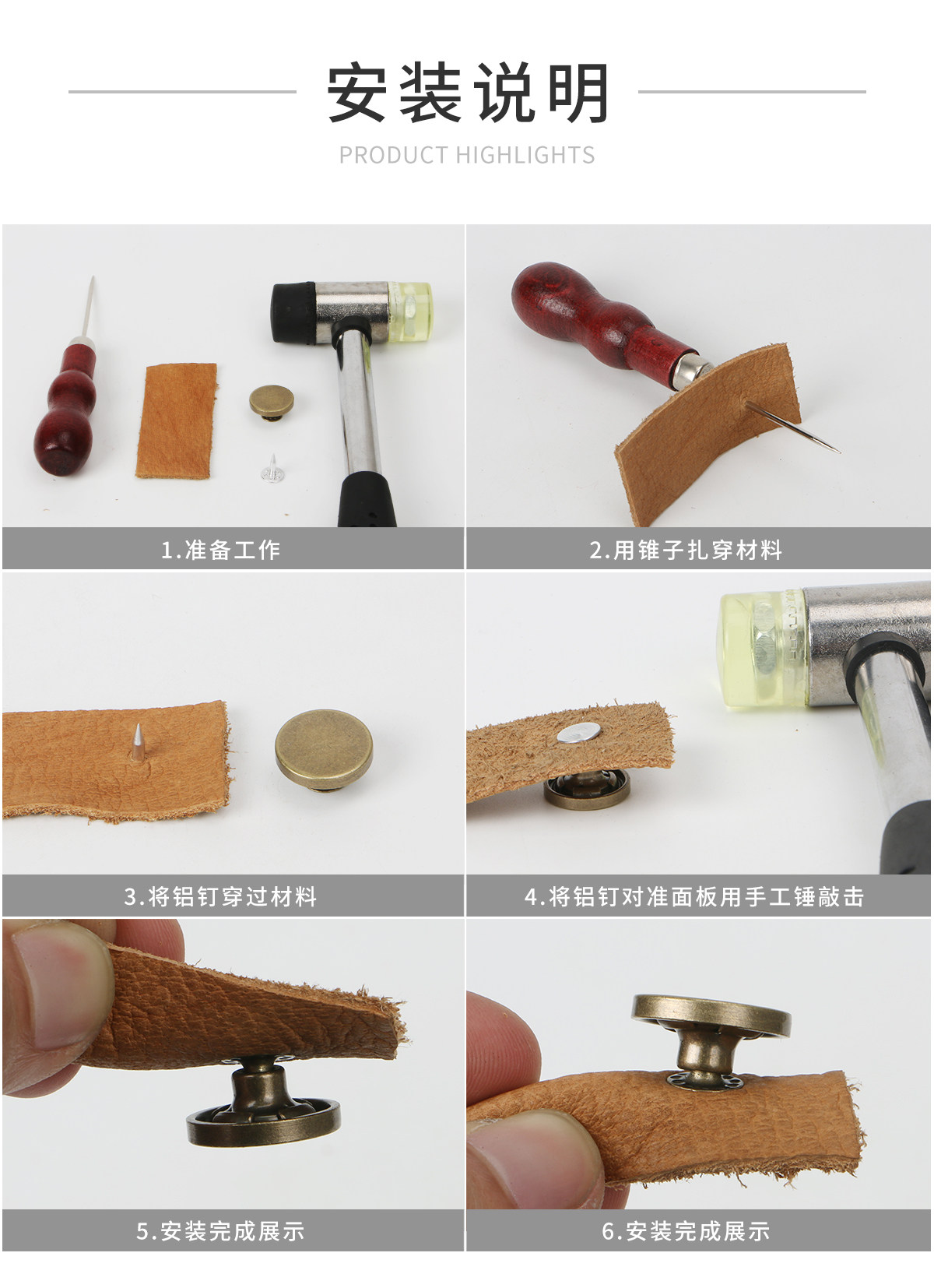 安装说明

PRODUCT HIGHLIGHTS

1.准备工作

2.用锥子扎穿材料

3.将铝钉穿过材料

4.将铝钉对准面板用手工锤敲击

5.安装完成展示

6.安装完成展示