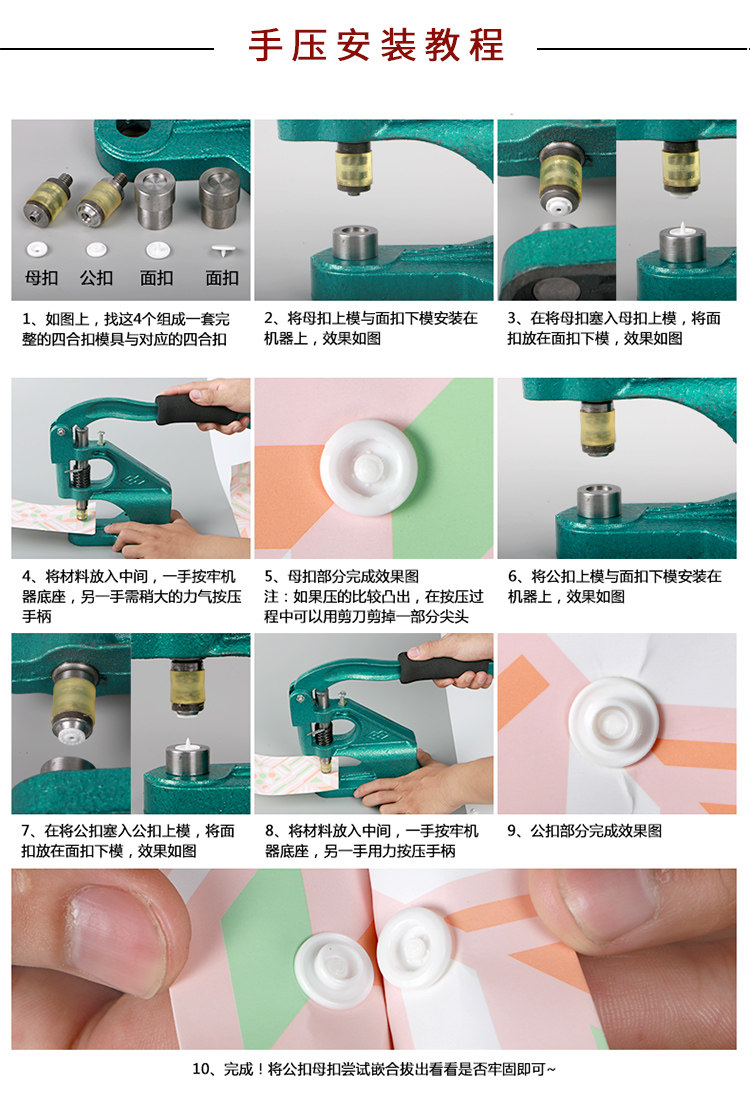 手压安装教程

母扣 公扣 面扣 面扣

1、如图上，找这4个组成一套完整的四合扣模具与对应的四合扣

2、将母扣上模与面扣下模安装在机器上，效果如图

3、在将母扣塞入母扣上模，将面扣放在面扣下模，效果如图

4、将材料放入中间，一手按牢机器底座，另一手需稍大的力气按压手柄

5、母扣部分完成效果图
注：如果压的比较凸出，在按压过程中可以用剪刀剪掉一部分尖头

6、将公扣上模与面扣下模安装在机器上，效果如图

7、在将公扣塞入公扣上模，将面扣放在面扣下模，效果如图

8、将材料放入中间，一手按牢机器底座，另一手用力按压手柄

9、公扣部分完成效果图

10、完成！将公扣母扣尝试嵌合拔出看看是否牢固即可~