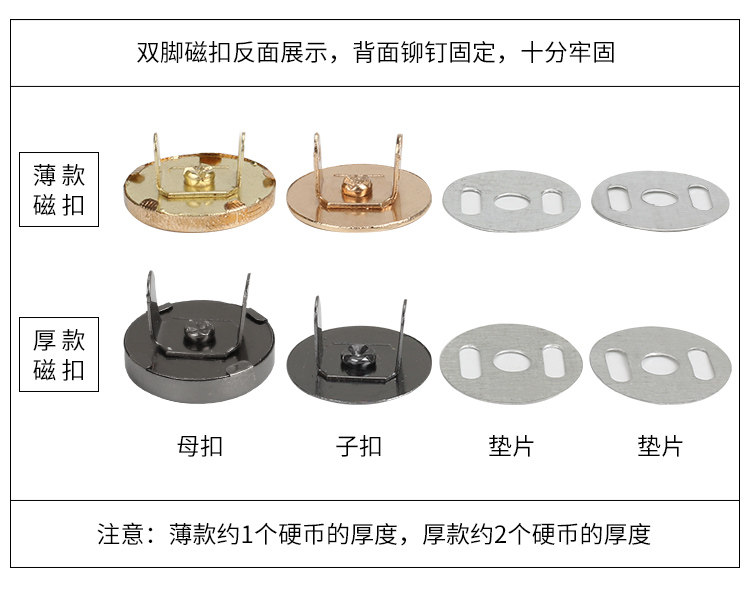 双脚磁扣反面展示，背面铆钉固定，十分牢固

薄款磁扣

厚款磁扣

母扣 子扣 垫片 垫片

注意：薄款约1个硬币的厚度，厚款约2个硬币的厚度