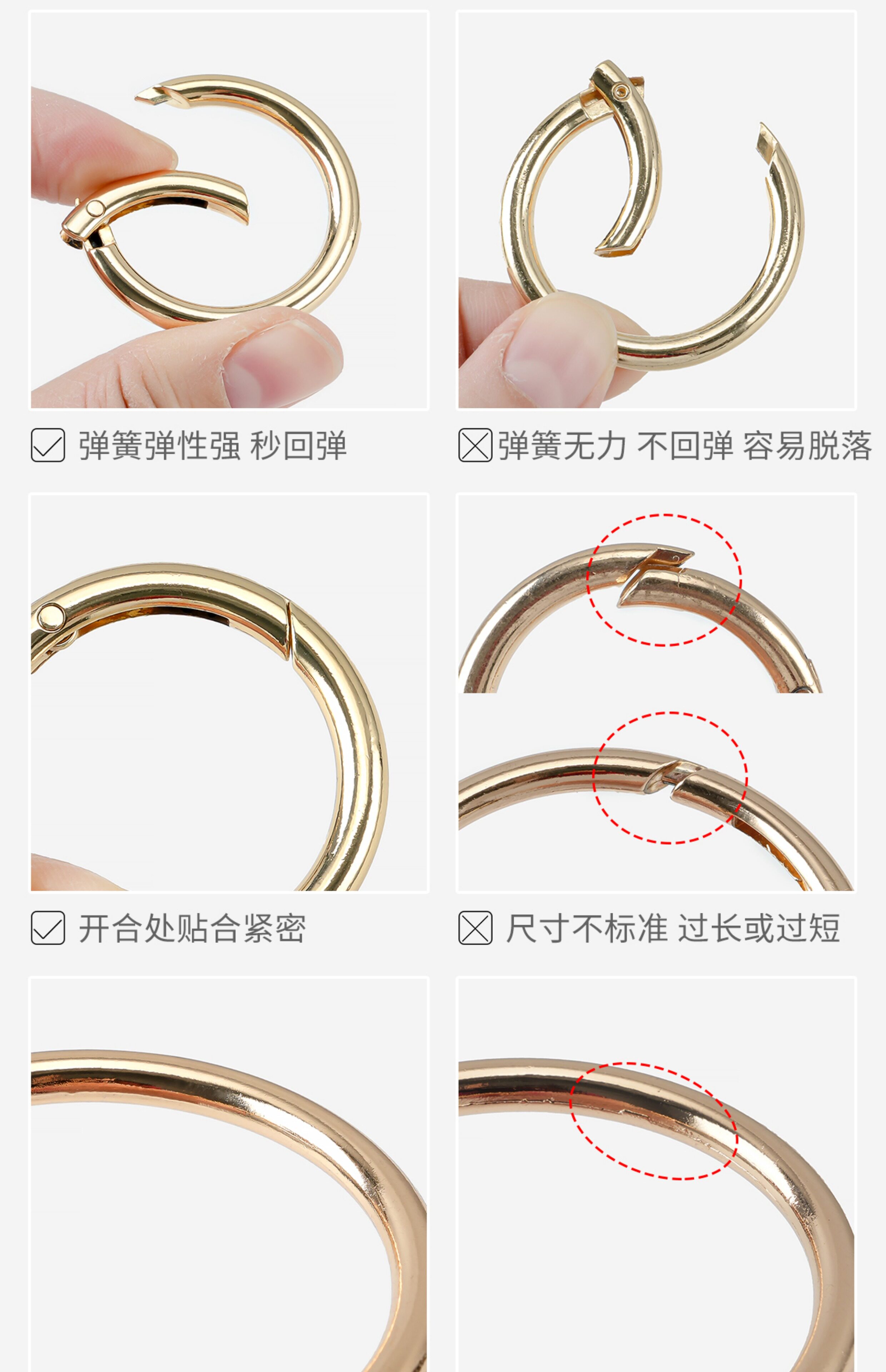 弹簧弹性强 秒回弹

弹簧无力 不回弹 容易脱落

开合处贴合紧密

尺寸不标准 过长或过短