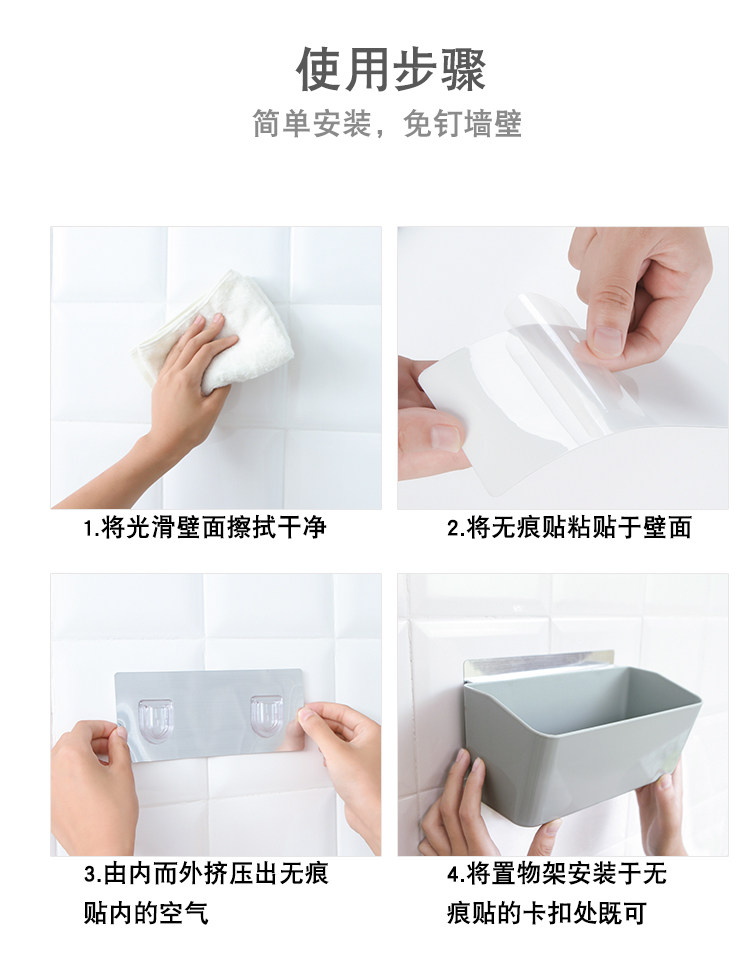 使用步骤

简单安装，免钉墙壁

1.将光滑壁面擦拭干净

2.将无痕贴粘贴于壁面

3.由内而外挤压出无痕贴内的空气

4.将置物架安装于无痕贴的卡扣处既可