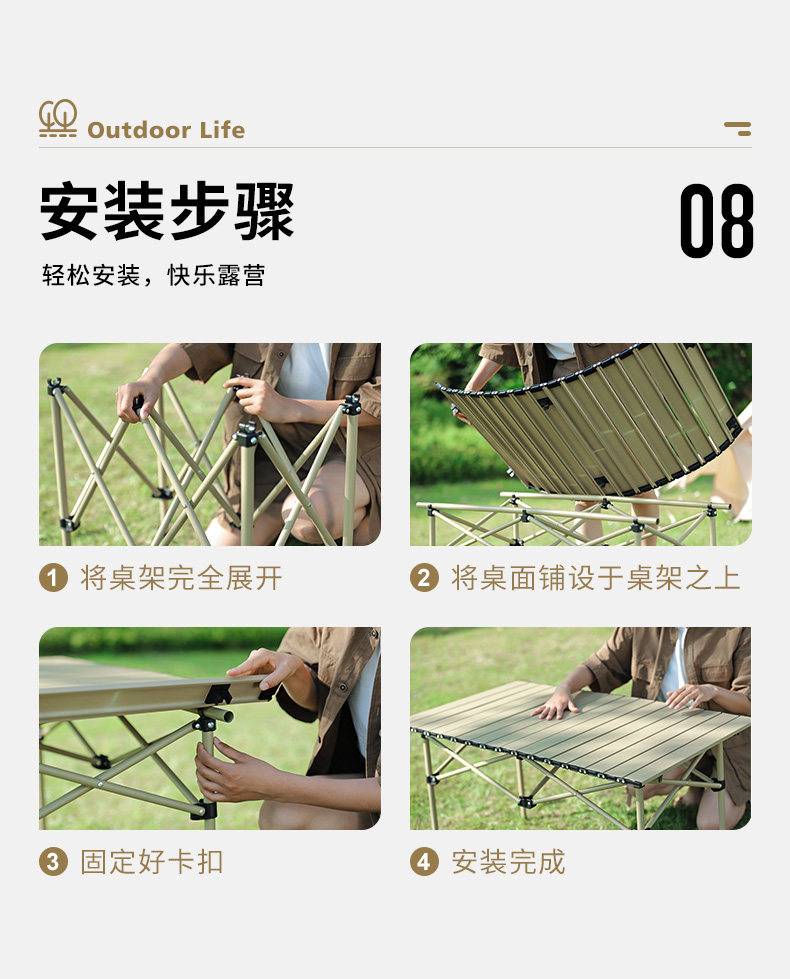 Outdoor Life

安装步骤

08

轻松安装，快乐露营

1 将桌架完全展开

2 将桌面铺设于桌架之上

3 固定好卡扣

4 安装完成