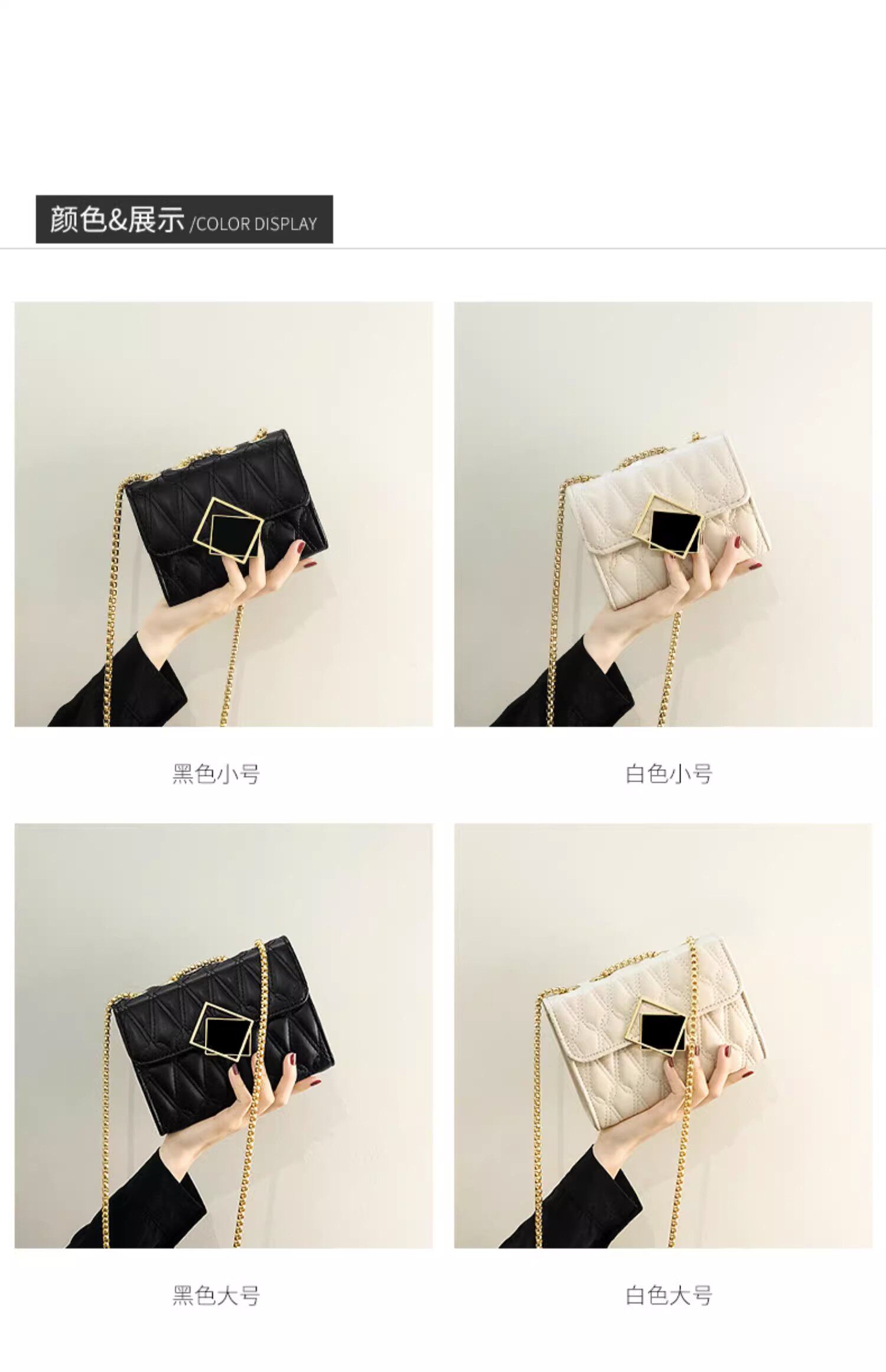 颜色&展示 /COLOR DISPLAY

黑色小号

白色小号

黑色大号

白色大号