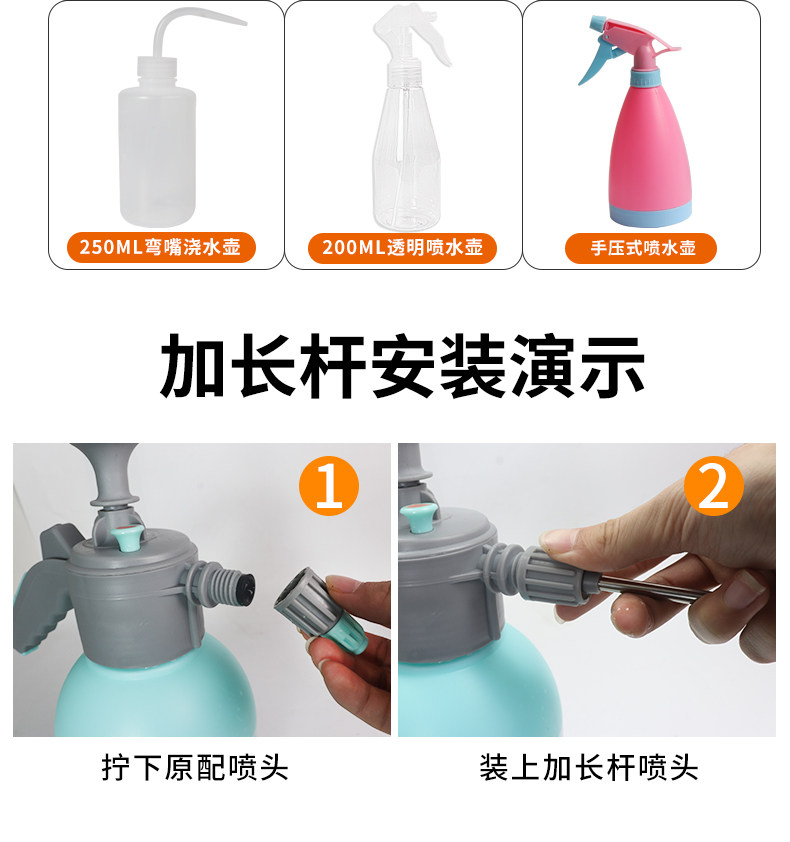 250ML弯嘴浇水壶

200ML透明喷水壶

手压式喷水壶

加长杆安装演示

1

2

拧下原配喷头

装上加长杆喷头