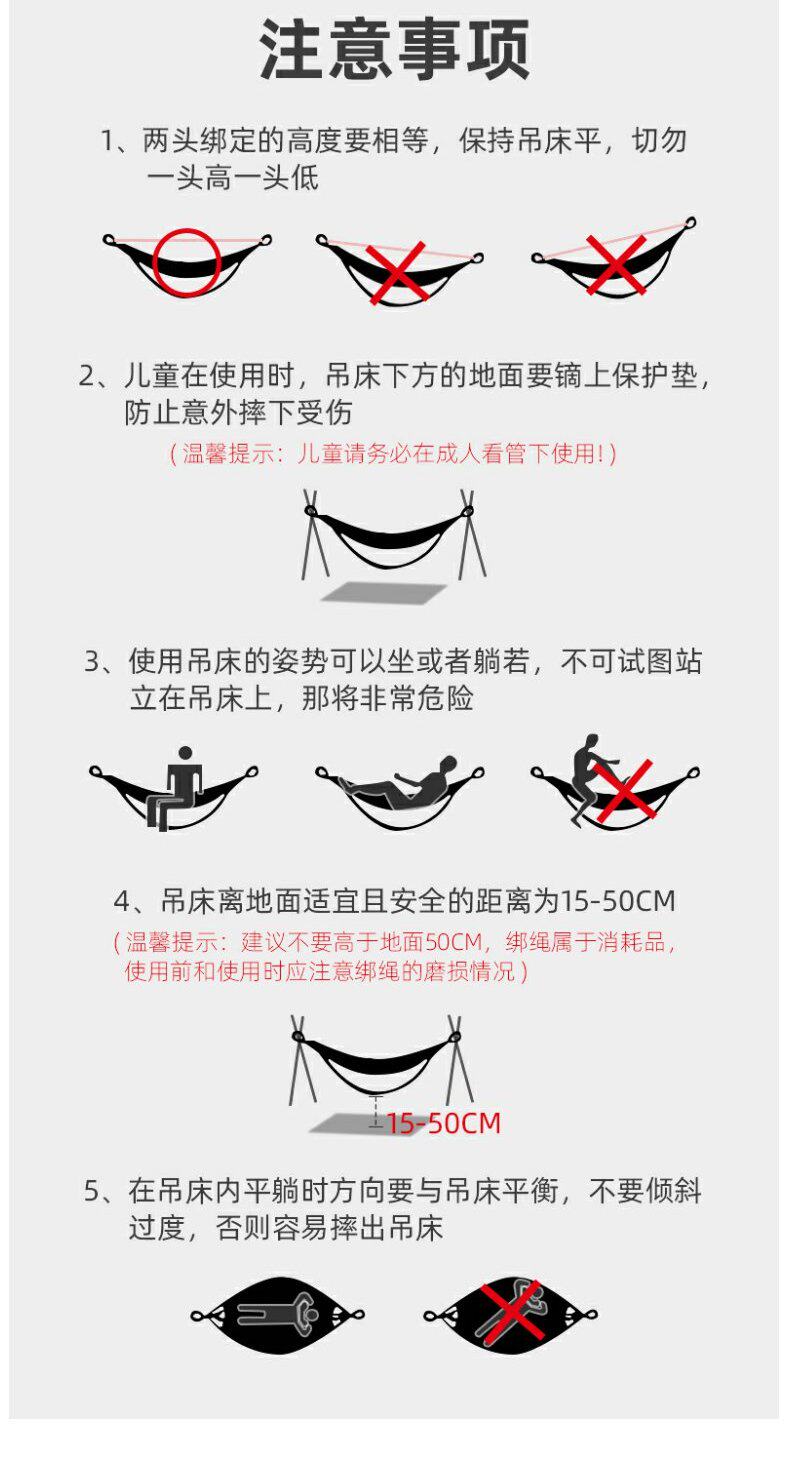 注意事项

1、两头绑定的高度要相等，保持吊床平，切勿一头高一头低

2、儿童在使用时，吊床下方的地面要镝上保护垫，防止意外摔下受伤

（温馨提示：儿童请务必在成人看管下使用!）

3、使用吊床的姿势可以坐或者躺若，不可试图站立在吊床上，那将非常危险

4、吊床离地面适宜且安全的距离为15-50CM

（温馨提示：建议不要高于地面50CM，绑绳属于消耗品，使用前和使用时应注意绑绳的磨损情况）

15-50CM

5、在吊床内平躺时方向要与吊床平衡，不要倾斜过度，否则容易摔出吊床