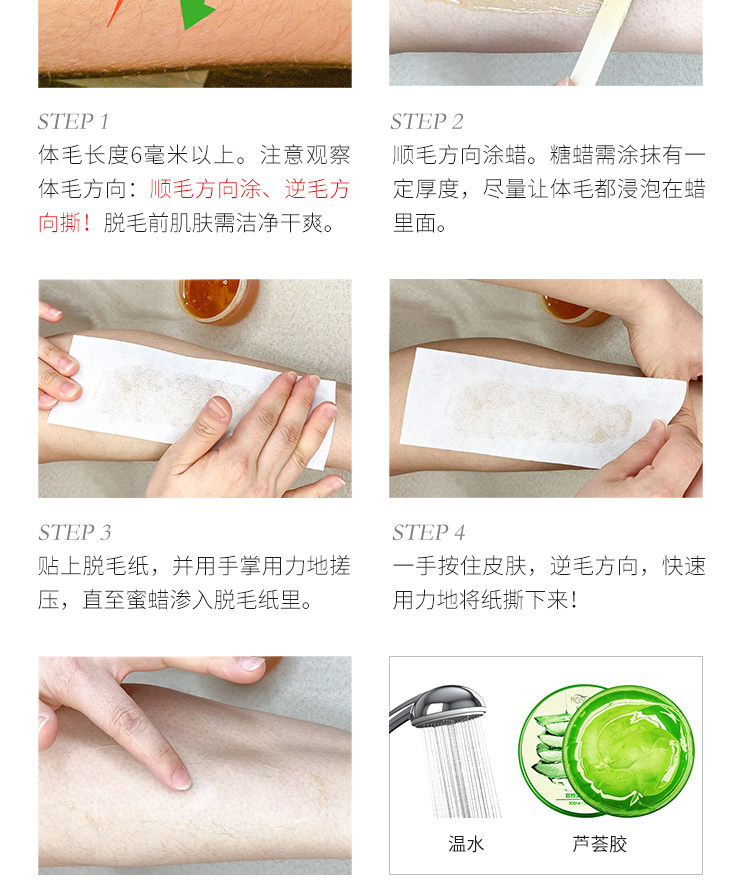 STEP 1
体毛长度6毫米以上。注意观察体毛方向：顺毛方向涂、逆毛方向撕！脱毛前肌肤需洁净干爽。

STEP 2
顺毛方向涂蜡。糖蜡需涂抹有一定厚度，尽量让体毛都浸泡在蜡里面。

STEP 3
贴上脱毛纸，并用手掌用力地搓压，直至蜜蜡渗入脱毛纸里。

STEP 4
一手按住皮肤，逆毛方向，快速用力地将纸撕下来！

温水

芦荟胶