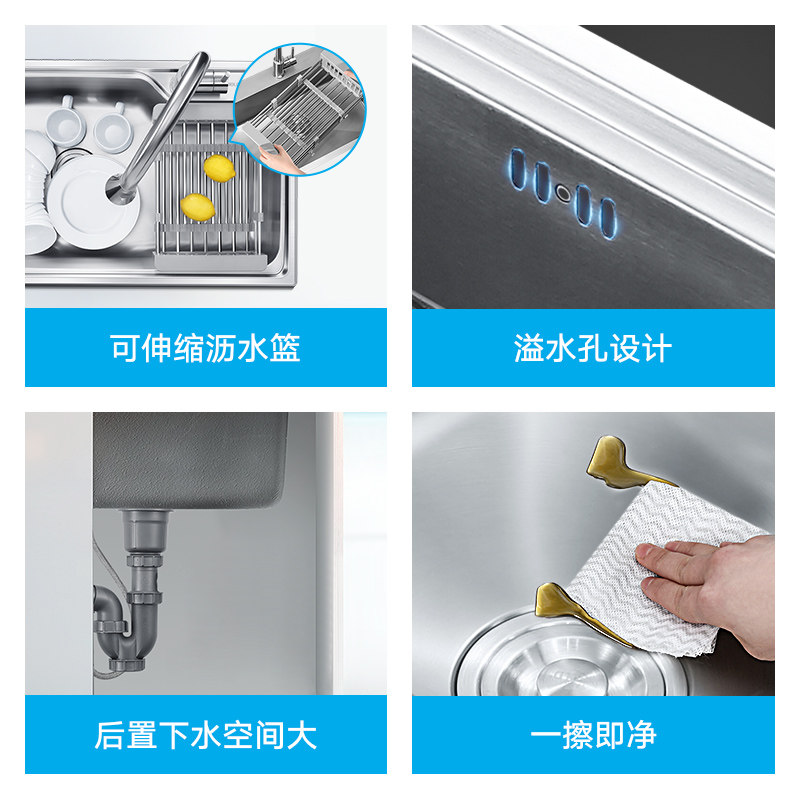 可伸缩沥水篮

溢水孔设计

后置下水空间大

一擦即净