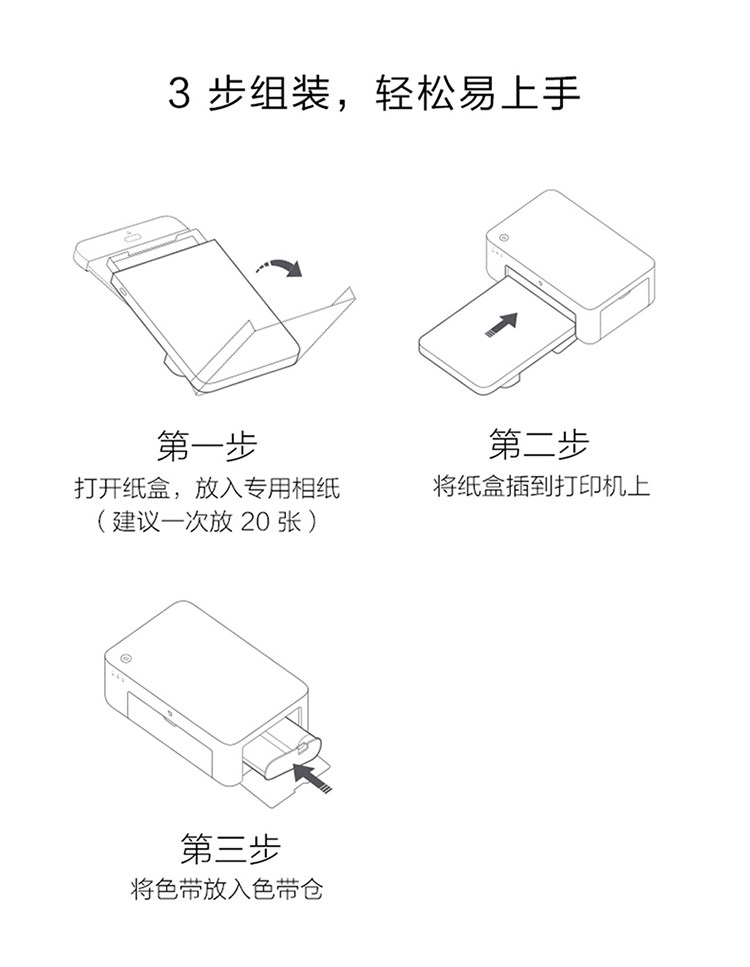 3 步组装，轻松易上手

第一步
打开纸盒，放入专用相纸
（建议一次放 20 张）

第二步
将纸盒插到打印机上

第三步
将色带放入色带仓