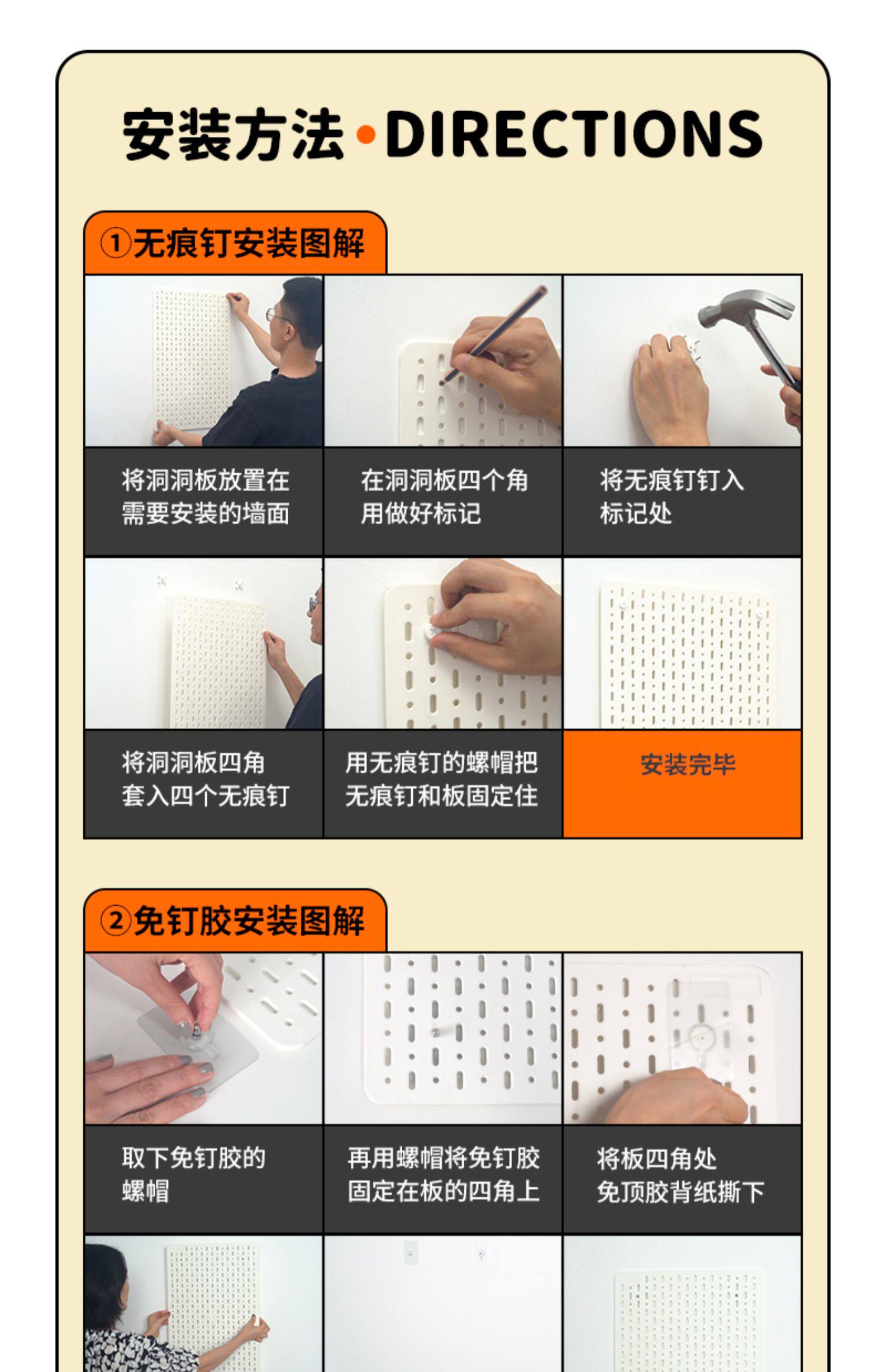 安装方法·DIRECTIONS

①无痕钉安装图解

将洞洞板放置在需要安装的墙面

在洞洞板四个角用做好标记

将无痕钉钉入标记处

将洞洞板四角套入四个无痕钉

用无痕钉的螺帽把无痕钉和板固定住

安装完毕

②免钉胶安装图解

取下免钉胶的螺帽

再用螺帽将免钉胶固定在板的四角上

将板四角处免顶胶背纸撕下