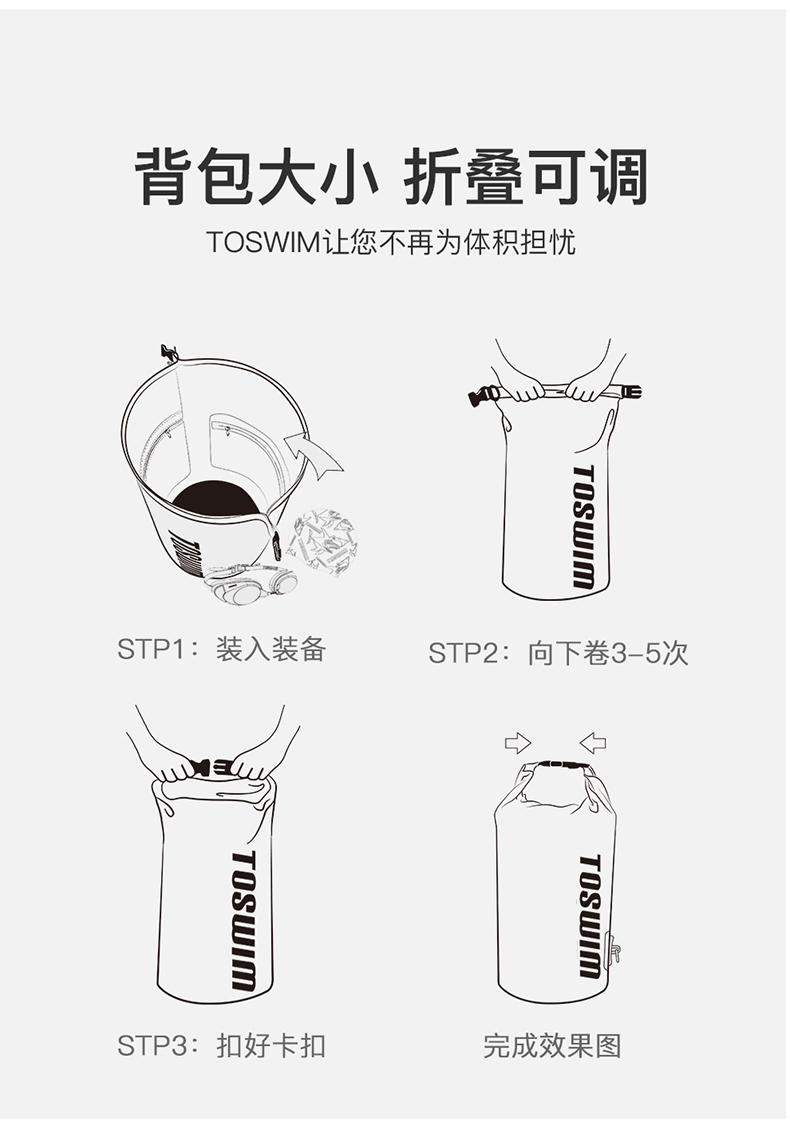 背包大小 折叠可调

TOSWIM让您不再为体积担忧

TOSWIM

STP1：装入装备

TOSWIM

STP2：向下卷3-5次

TOSWIM

STP3：扣好卡扣

TOSWIM

完成效果图