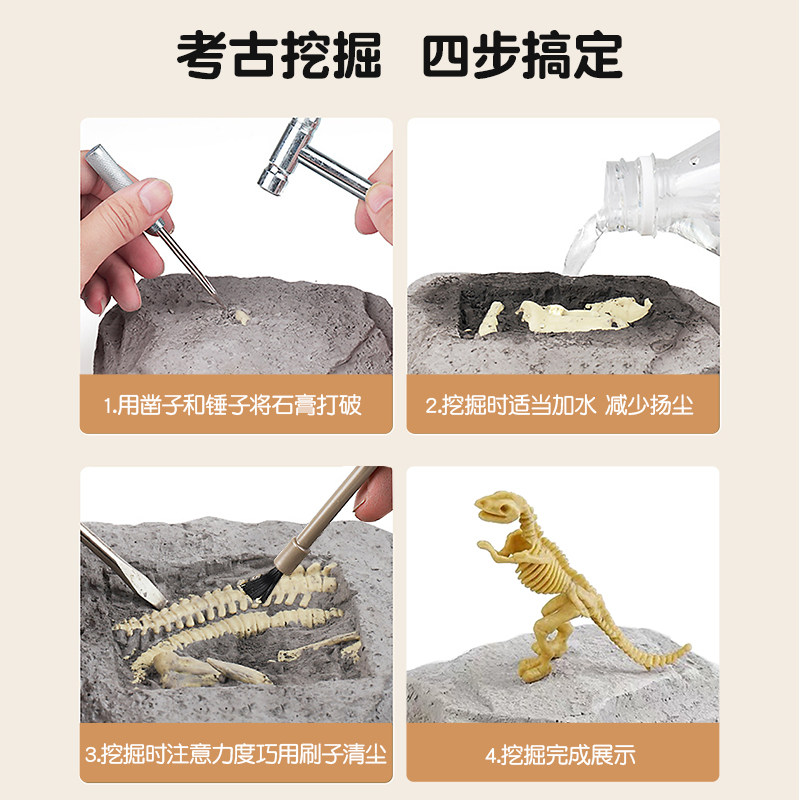 考古挖掘 四步搞定

1.用凿子和锤子将石膏打破

2.挖掘时适当加水 减少扬尘

3.挖掘时注意力度巧用刷子清尘

4.挖掘完成展示