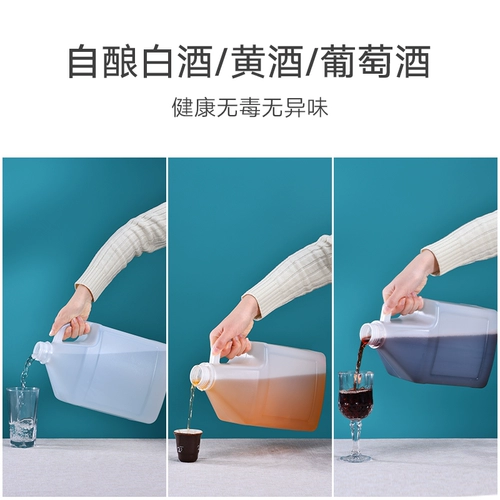 自酿白酒/黄酒/葡萄酒

健康无毒无异味