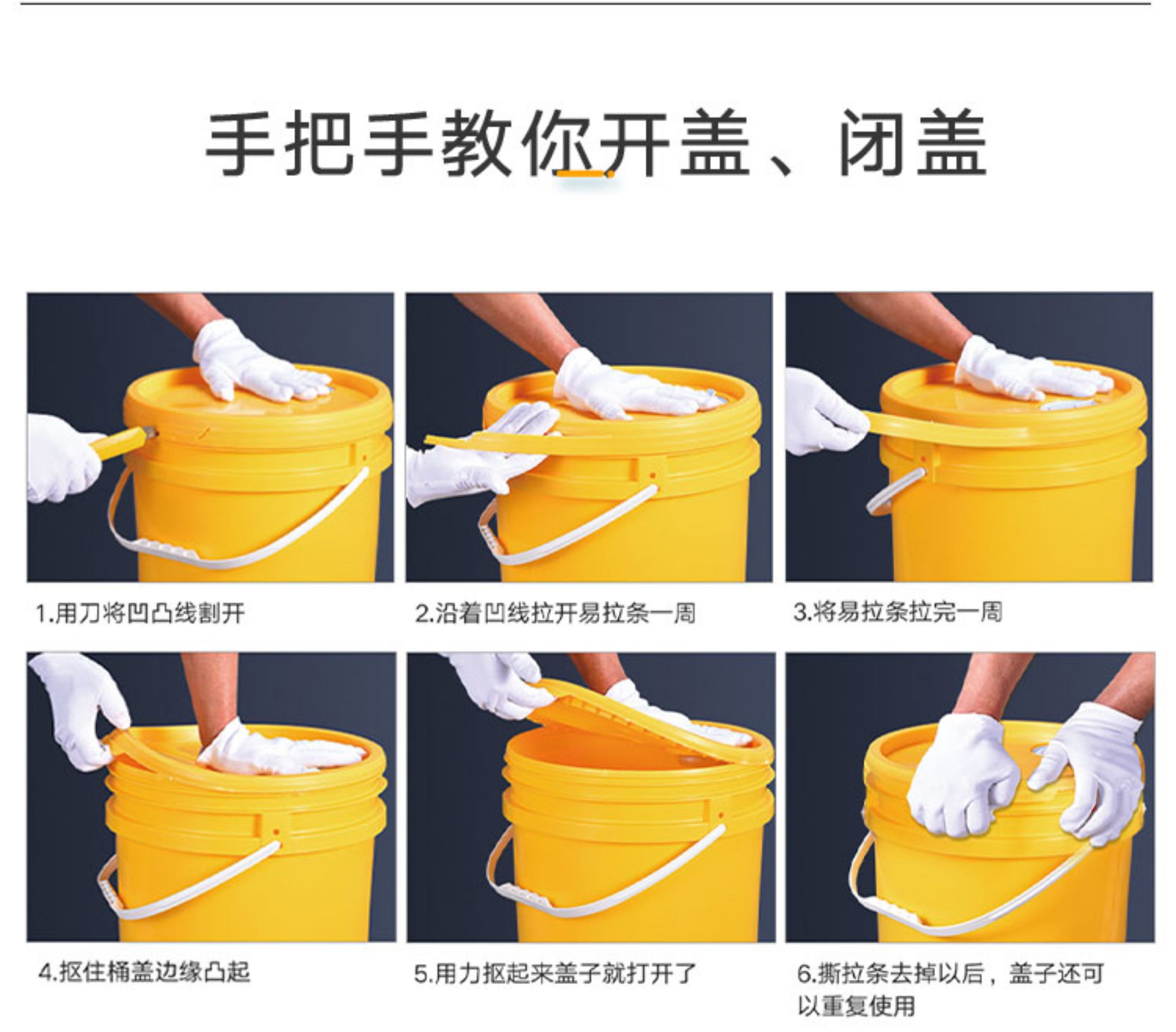 手把手教你开盖、闭盖

1.用刀将凹凸线割开

2.沿着凹线拉开易拉条一周

3.将易拉条拉完一周

4.抠住桶盖边缘凸起

5.用力抠起来盖子就打开了

6.撕拉条去掉以后，盖子还可以重复使用