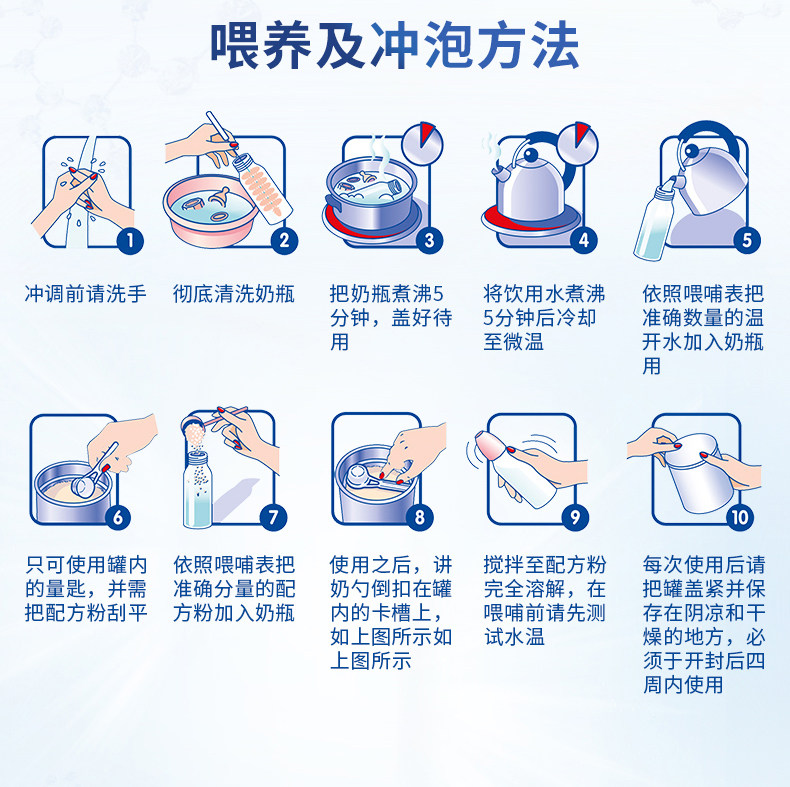 喂养及冲泡方法

1
冲调前请洗手

2
彻底清洗奶瓶

3
把奶瓶煮沸5分钟，盖好待用

4
将饮用水煮沸5分钟后冷却至微温

5
依照喂哺表把准确数量的温开水加入奶瓶用

6
只可使用罐内的量匙，并需把配方粉刮平

7
依照喂哺表把准确分量的配方粉加入奶瓶

8
使用之后，讲奶勺倒扣在罐内的卡槽上，如上图所示如上图所示

9
搅拌至配方粉完全溶解，在喂哺前请先测试水温

10
每次使用后请把罐盖紧并保存在阴凉和干燥的地方，必须于开封后四周内使用