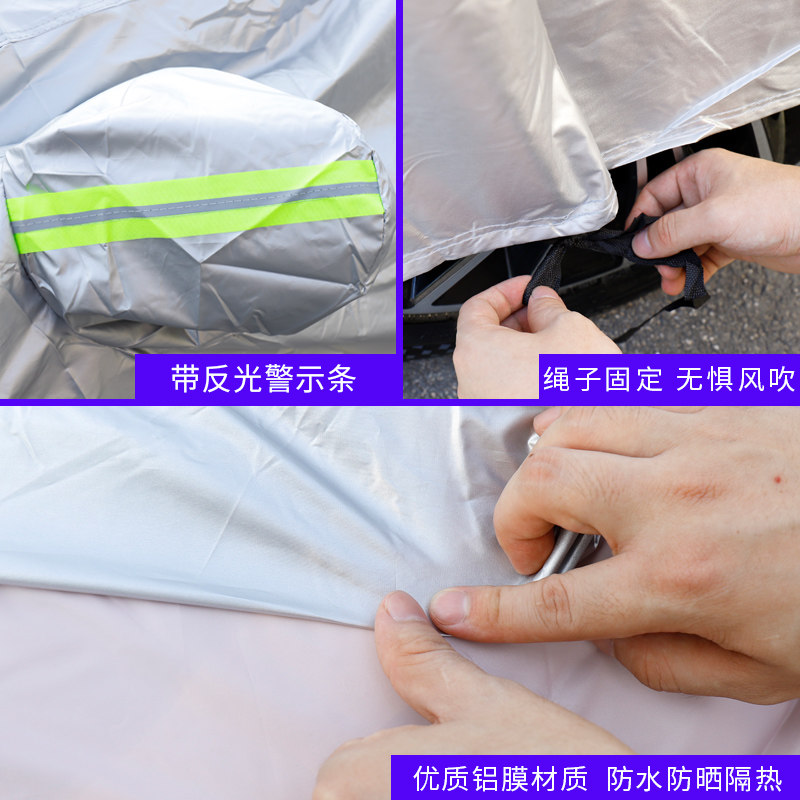 带反光警示条

绳子固定 无惧风吹

优质铝膜材质 防水防晒隔热