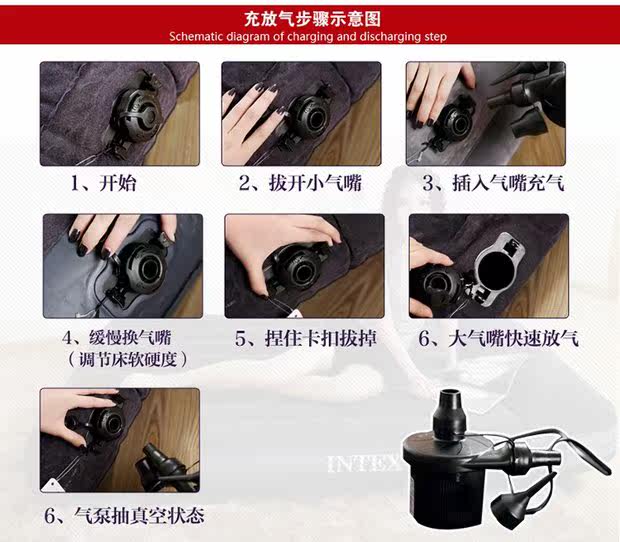 充放气步骤示意图
Schematic diagram of charging and discharging step

1、开始

2、拔开小气嘴

3、插入气嘴充气

4、缓慢换气嘴
（调节床软硬度）

5、捏住卡扣拔掉

6、大气嘴快速放气

6、气泵抽真空状态

INTEX