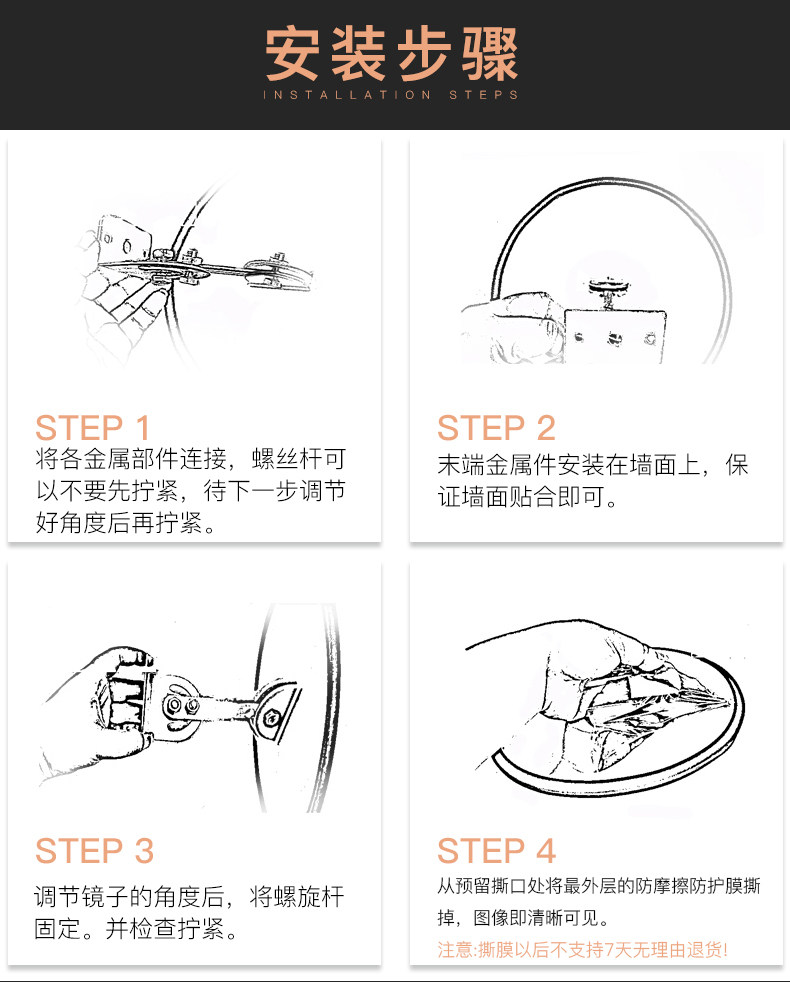 安装步骤
INSTALLATION STEPS

STEP 1
将各金属部件连接，螺丝杆可以不要先拧紧，待下一步调节好角度后再拧紧。

STEP 2
末端金属件安装在墙面上，保证墙面贴合即可。

STEP 3
调节镜子的角度后，将螺旋杆固定。并检查拧紧。

STEP 4
从预留撕口处将最外层的防摩擦防护膜撕掉，图像即清晰可见。
注意:撕膜以后不支持7天无理由退货!