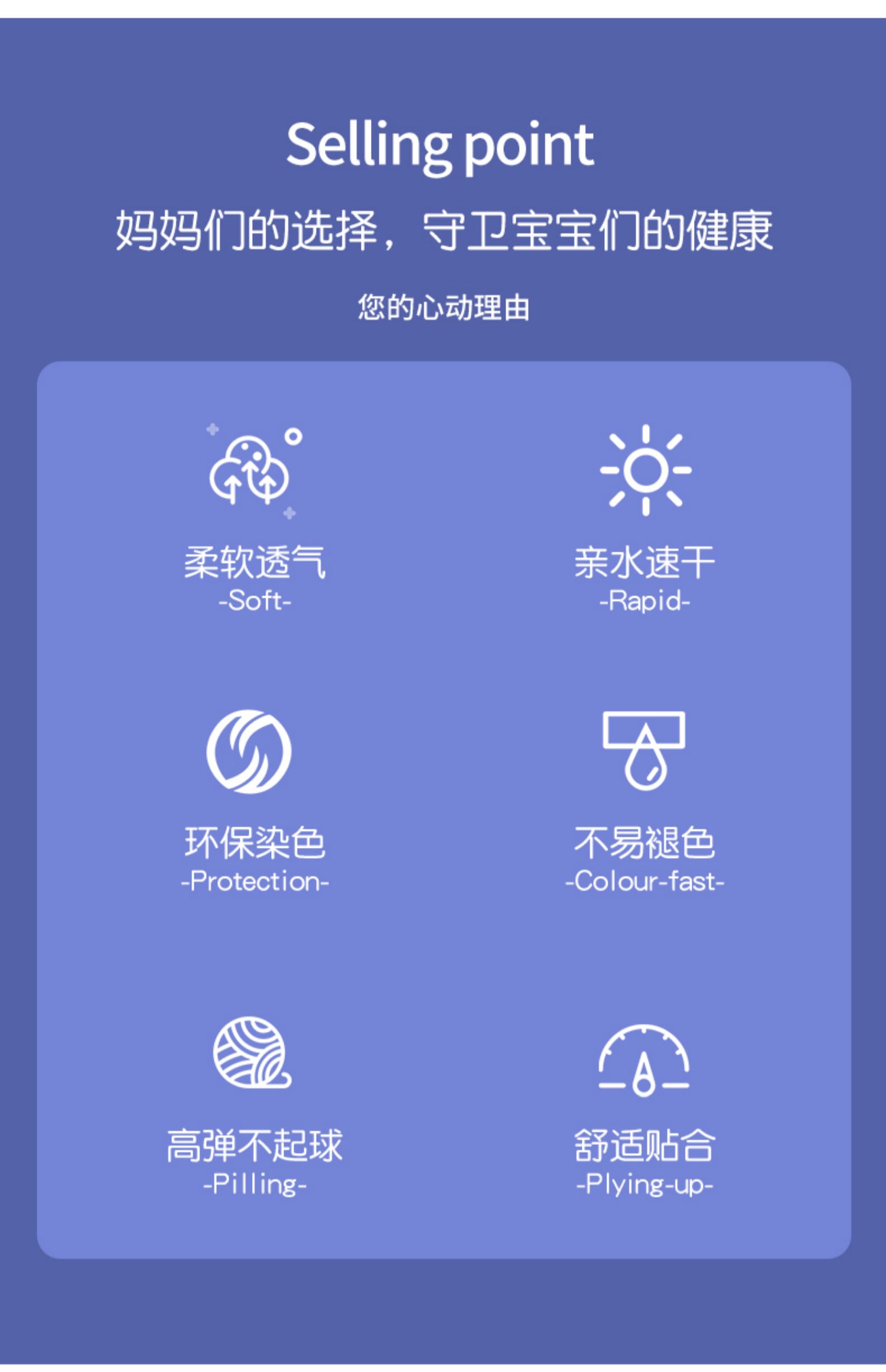 Selling point

妈妈们的选择，守卫宝宝们的健康

您的心动理由

柔软透气
-Soft-

亲水速干
-Rapid-

环保染色
-Protection-

不易褪色
-Colour-fast-

高弹不起球
-Pilling-

舒适贴合
-Plying-up-