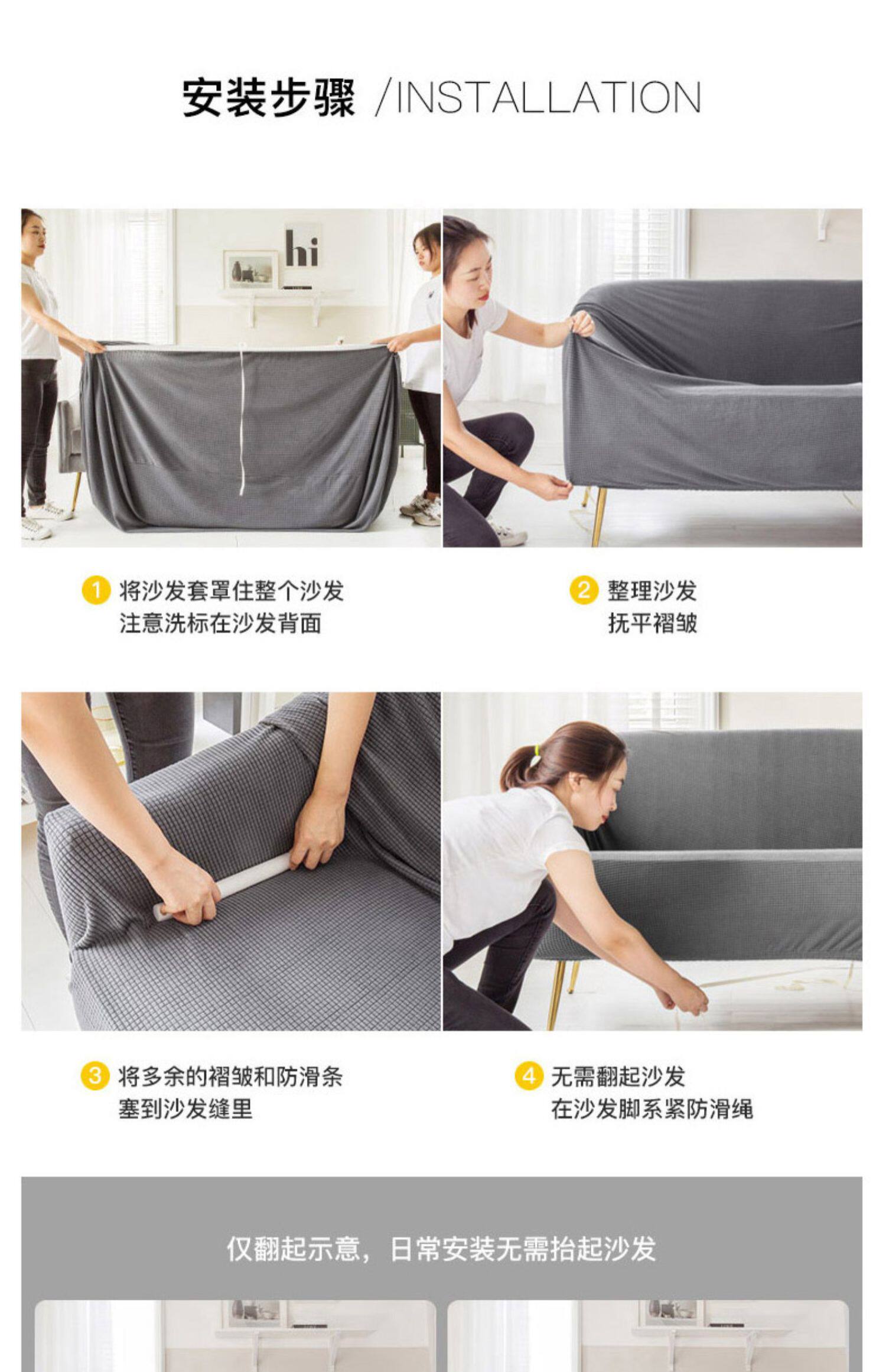 安装步骤 /INSTALLATION

hi

1 将沙发套罩住整个沙发
注意洗标在沙发背面

2 整理沙发
抚平褶皱

3 将多余的褶皱和防滑条
塞到沙发缝里

4 无需翻起沙发
在沙发脚系紧防滑绳

仅翻起示意，日常安装无需抬起沙发