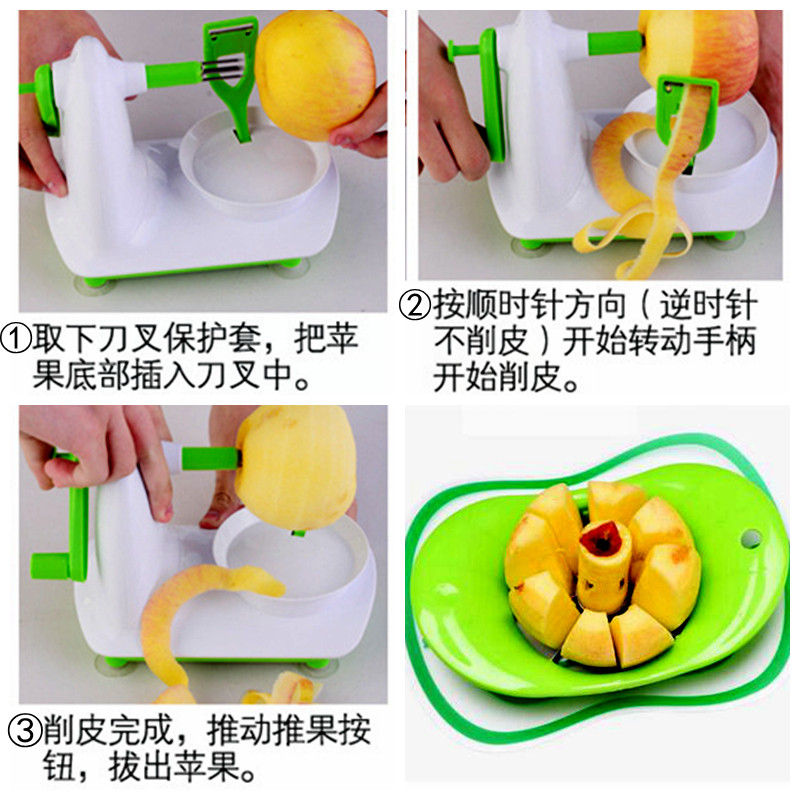 ①取下刀叉保护套，把苹果底部插入刀叉中。

②按顺时针方向（逆时针不削皮）开始转动手柄开始削皮。

③削皮完成，推动推果按钮，拔出苹果。