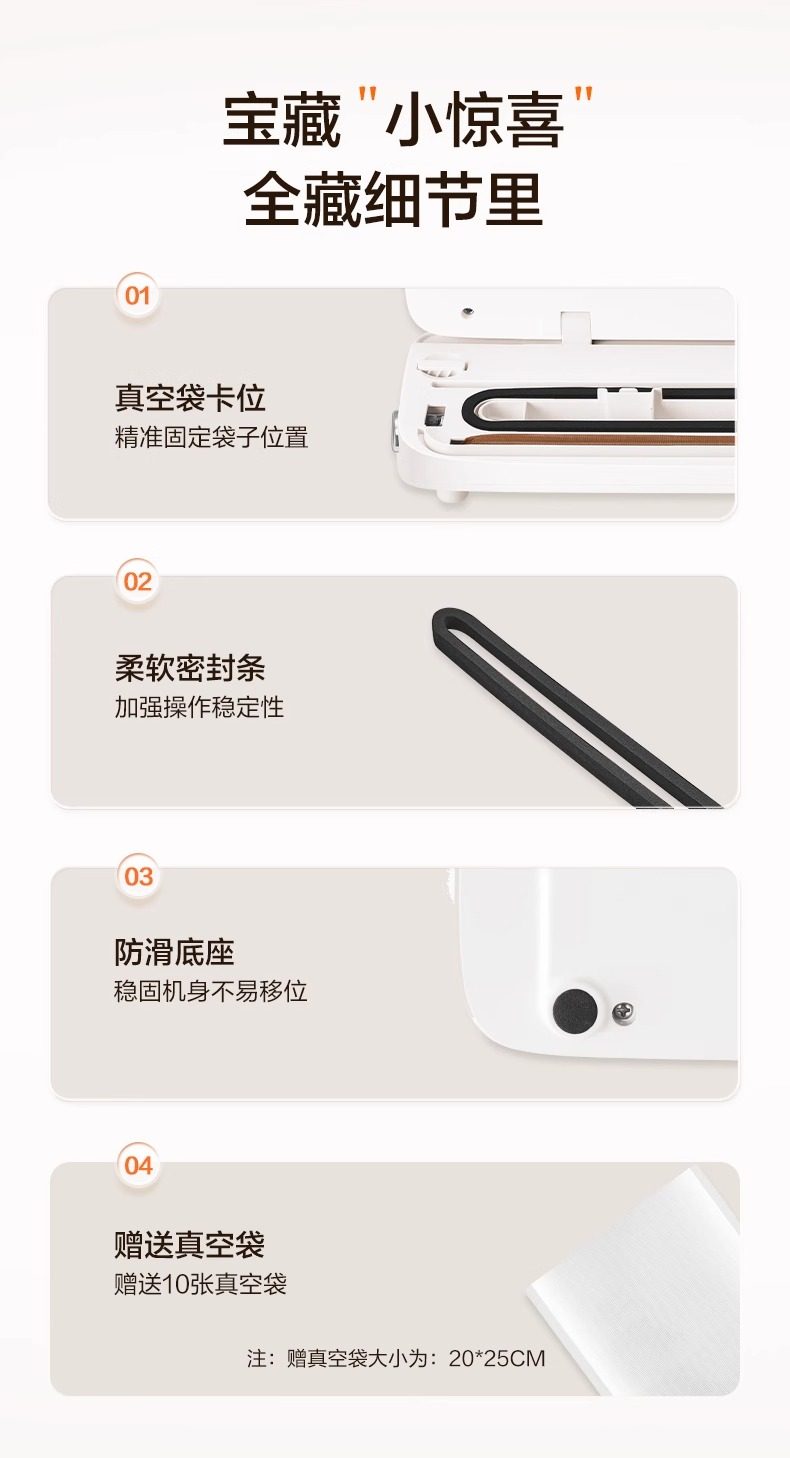 宝藏"小惊喜"
全藏细节里

01

真空袋卡位
精准固定袋子位置

02

柔软密封条
加强操作稳定性

03

防滑底座
稳固机身不易移位

04

赠送真空袋
赠送10张真空袋

注：赠真空袋大小为：20*25CM