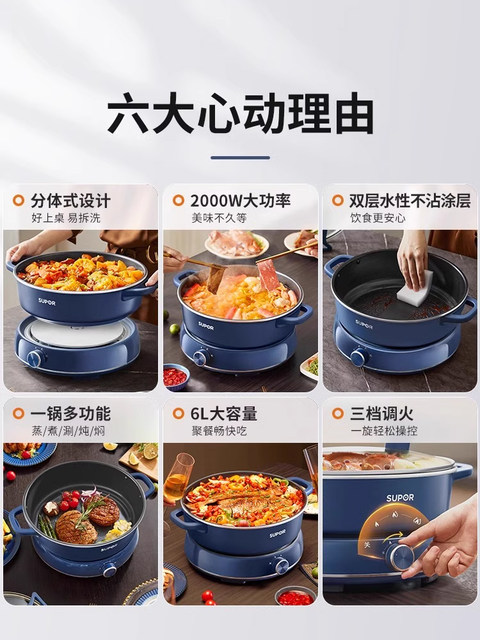 六大心动理由

分体式设计
好上桌 易拆洗

SUPOR

2000W大功率
美味不久等

SUPOR

双层水性不沾涂层
饮食更安心

SUPOR

一锅多功能
蒸/煮/涮/炖/焖

SUPOR

6L大容量
聚餐畅快吃

SUPOR

三档调火
一旋轻松操控

SUPOR

关